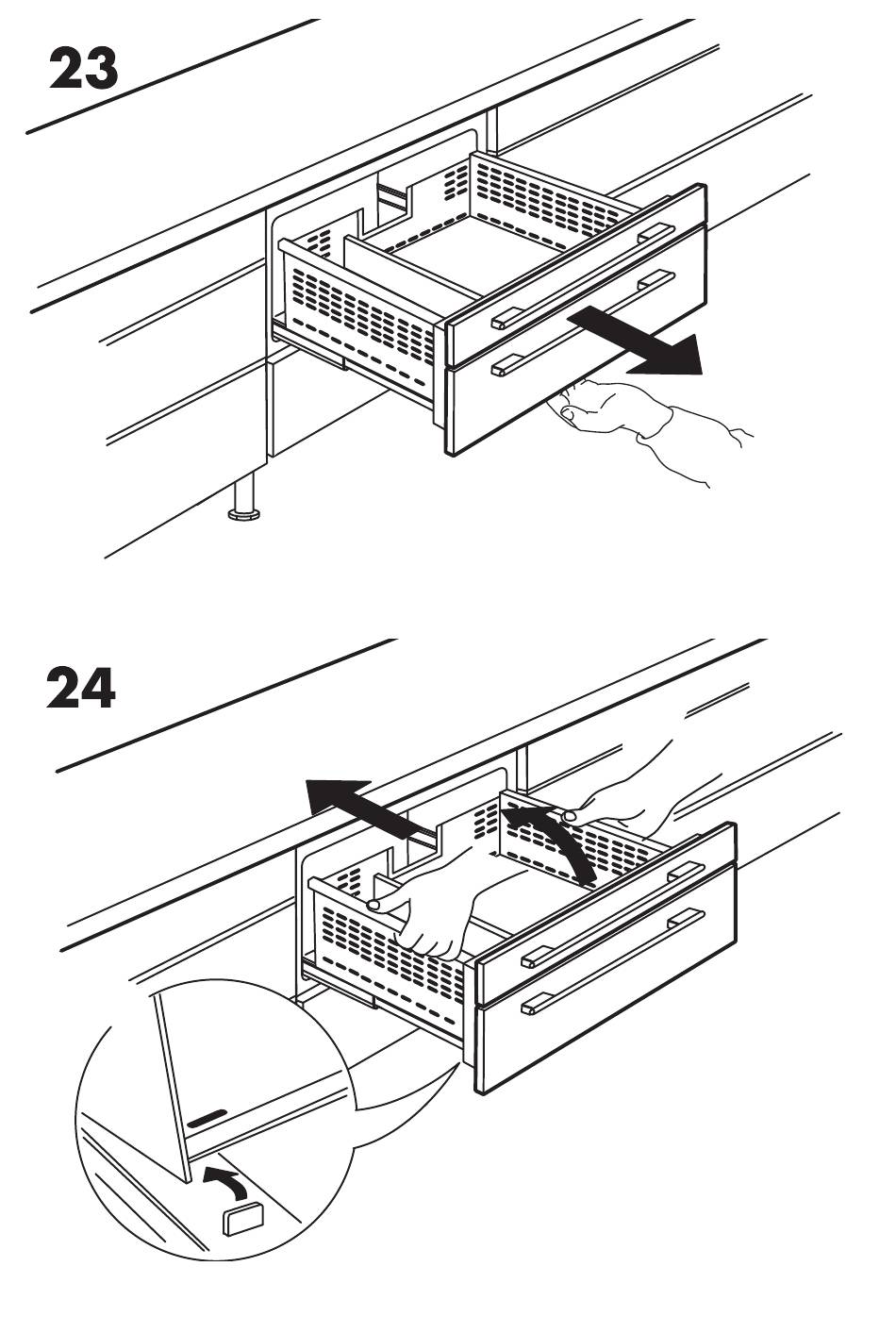 23

24