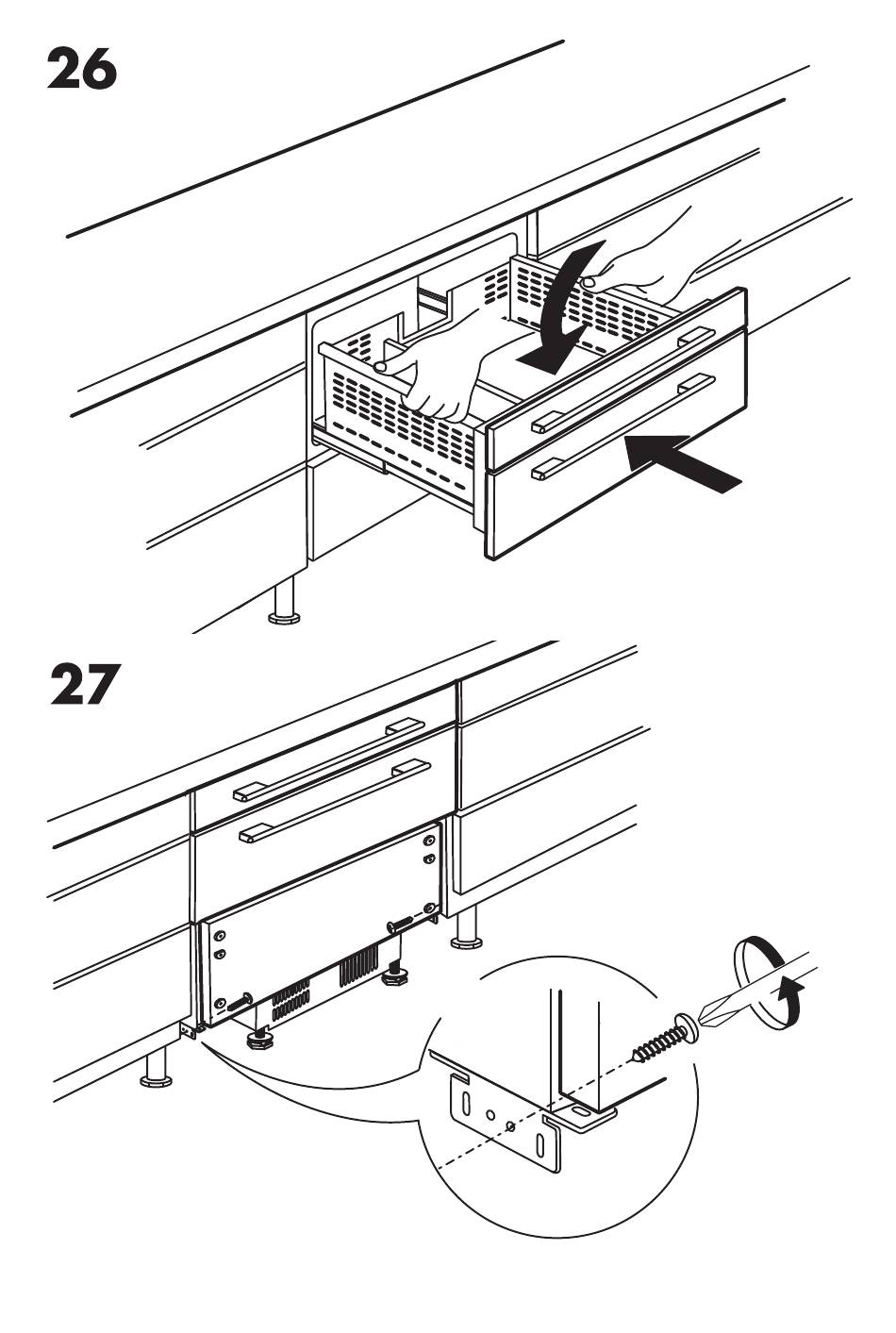 26

27