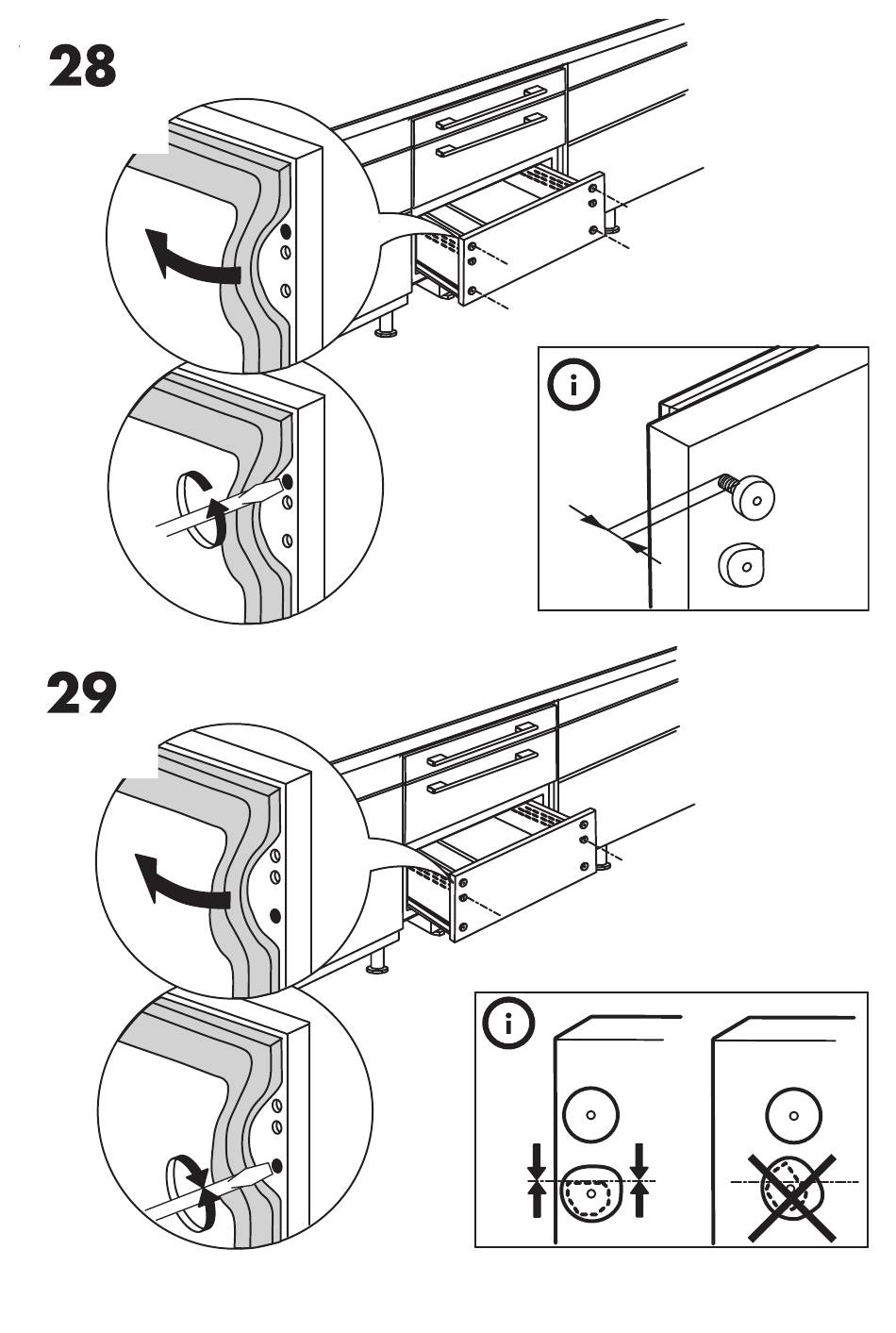 28

i

29

i