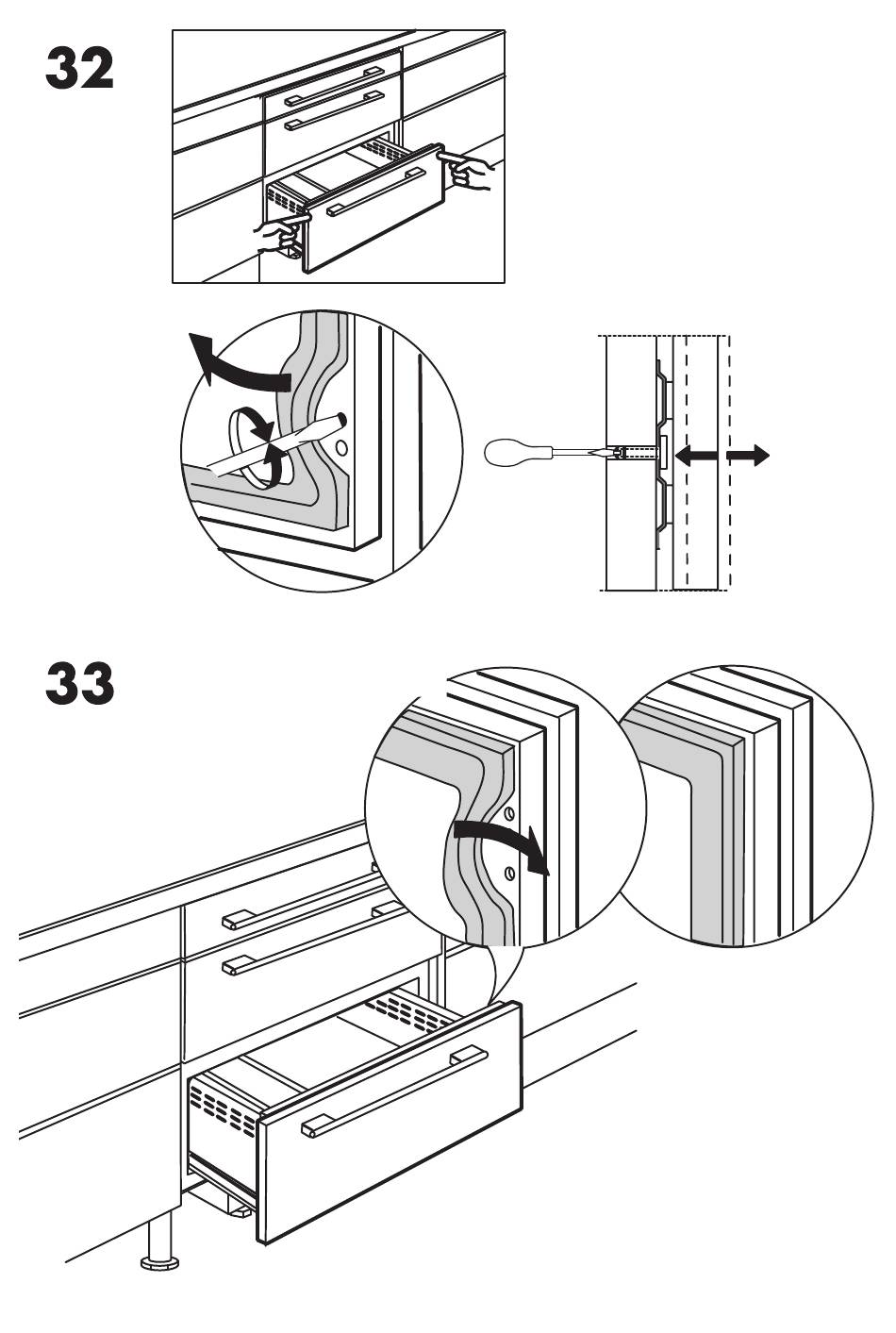 32

33