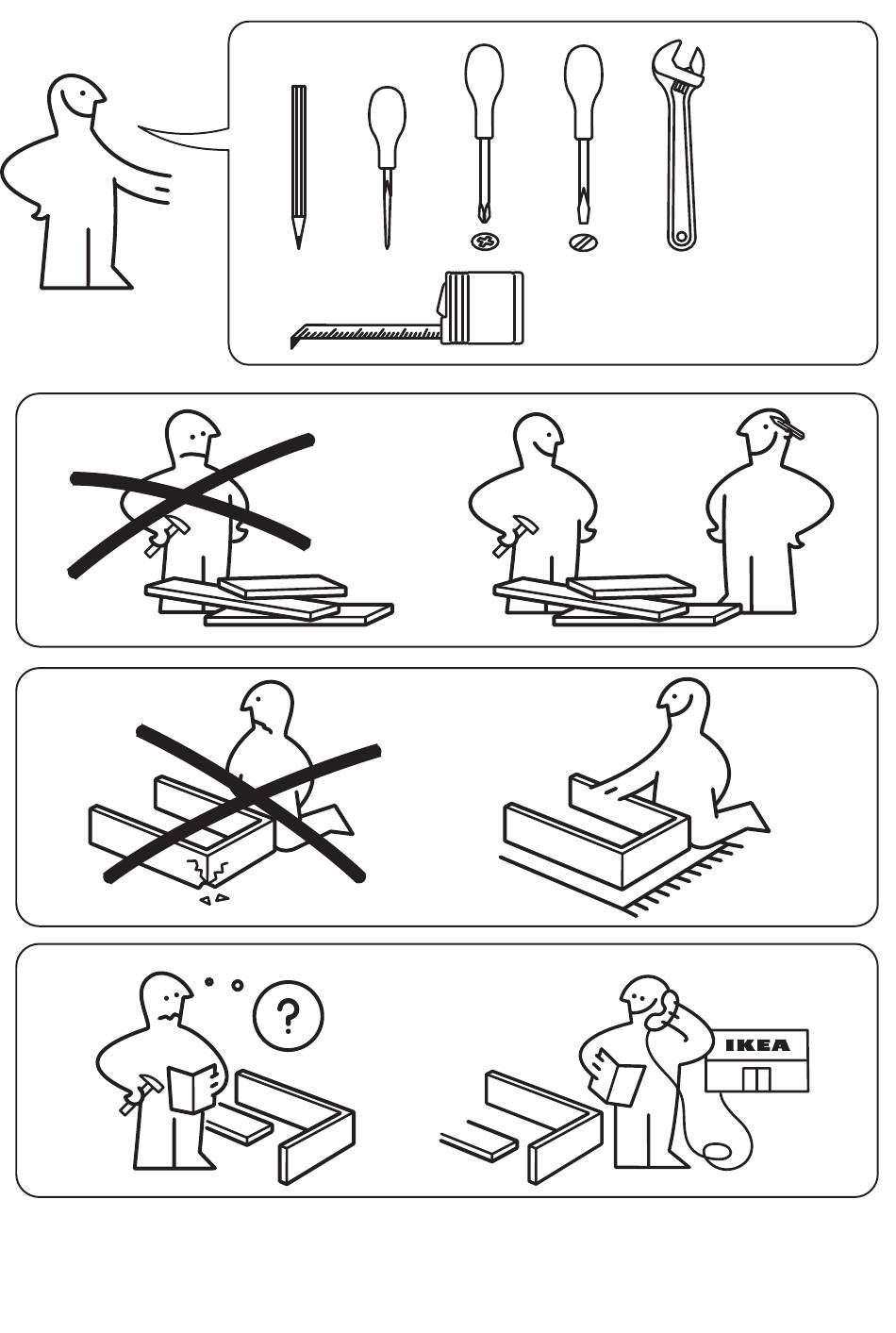 ?

IKEA