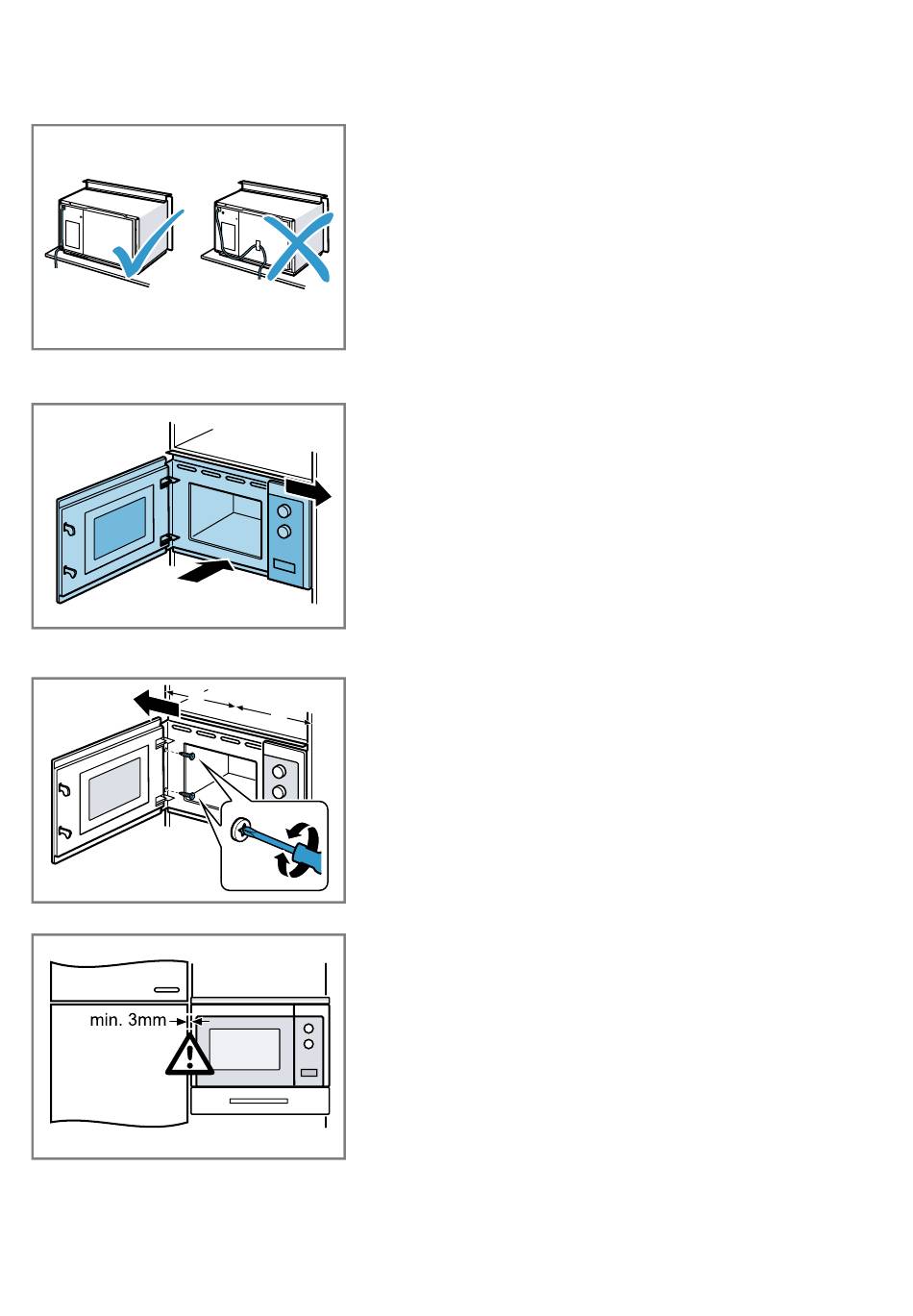 min. 3mm