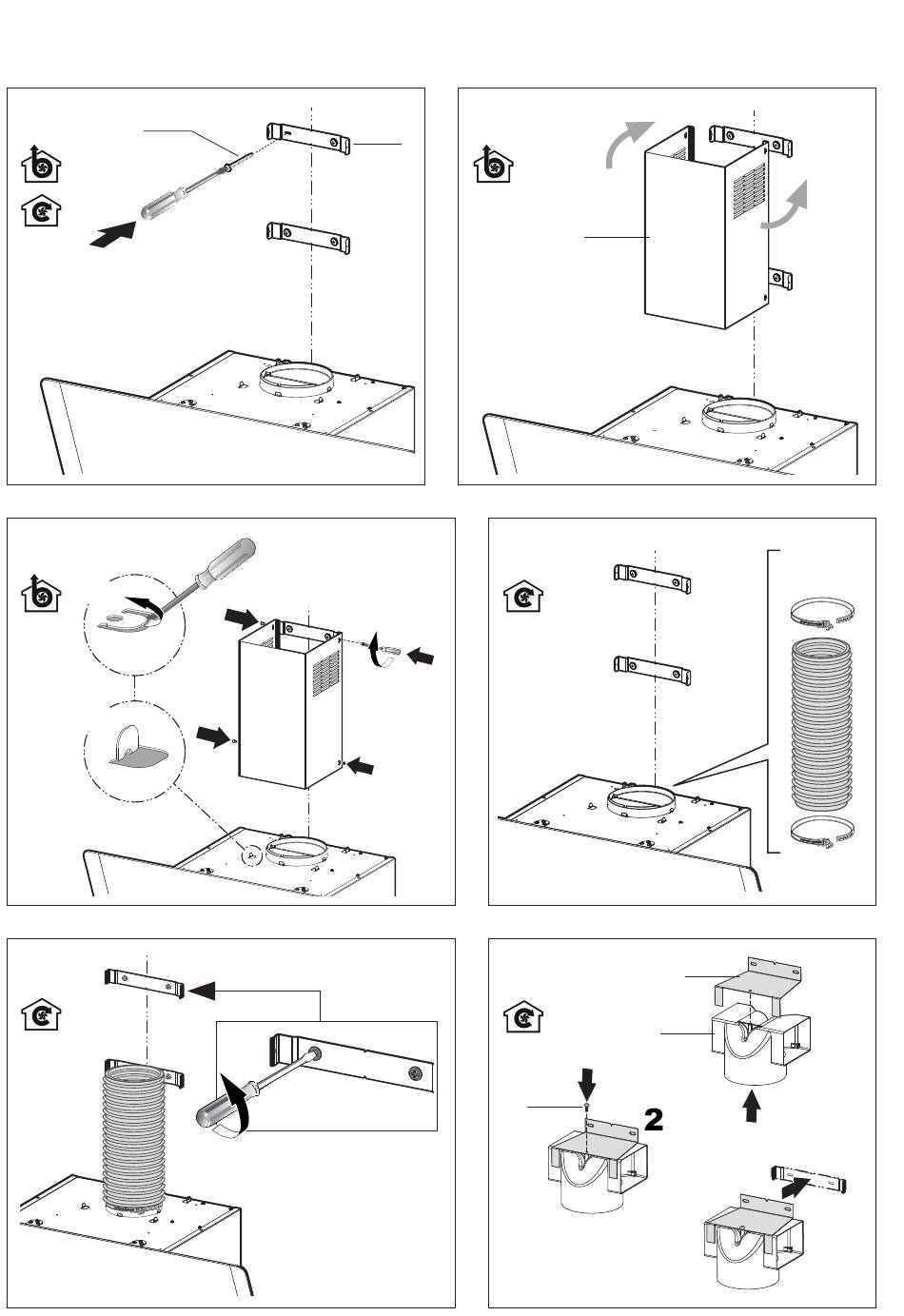 2