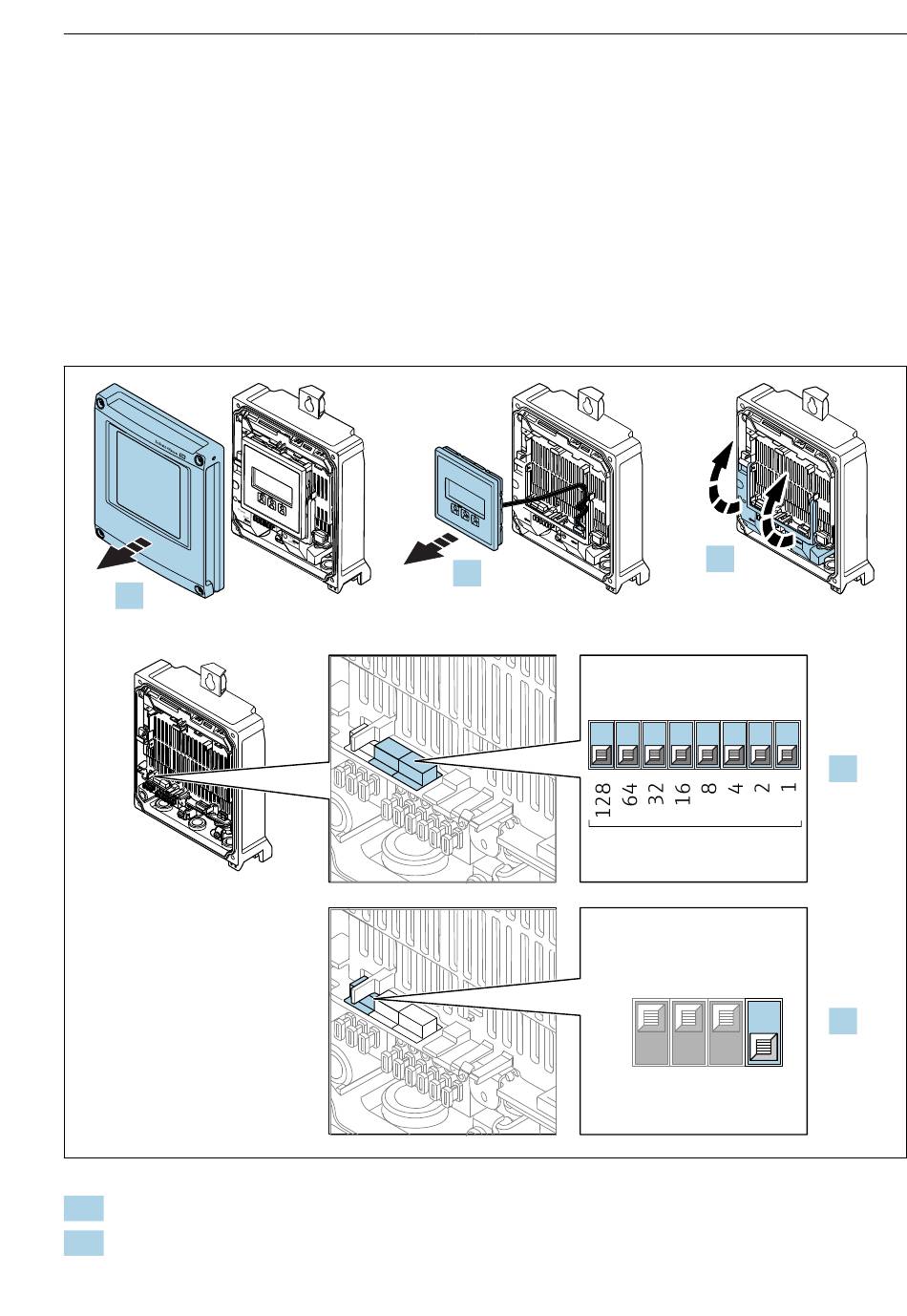 128
64
32
16
8
4
2
1