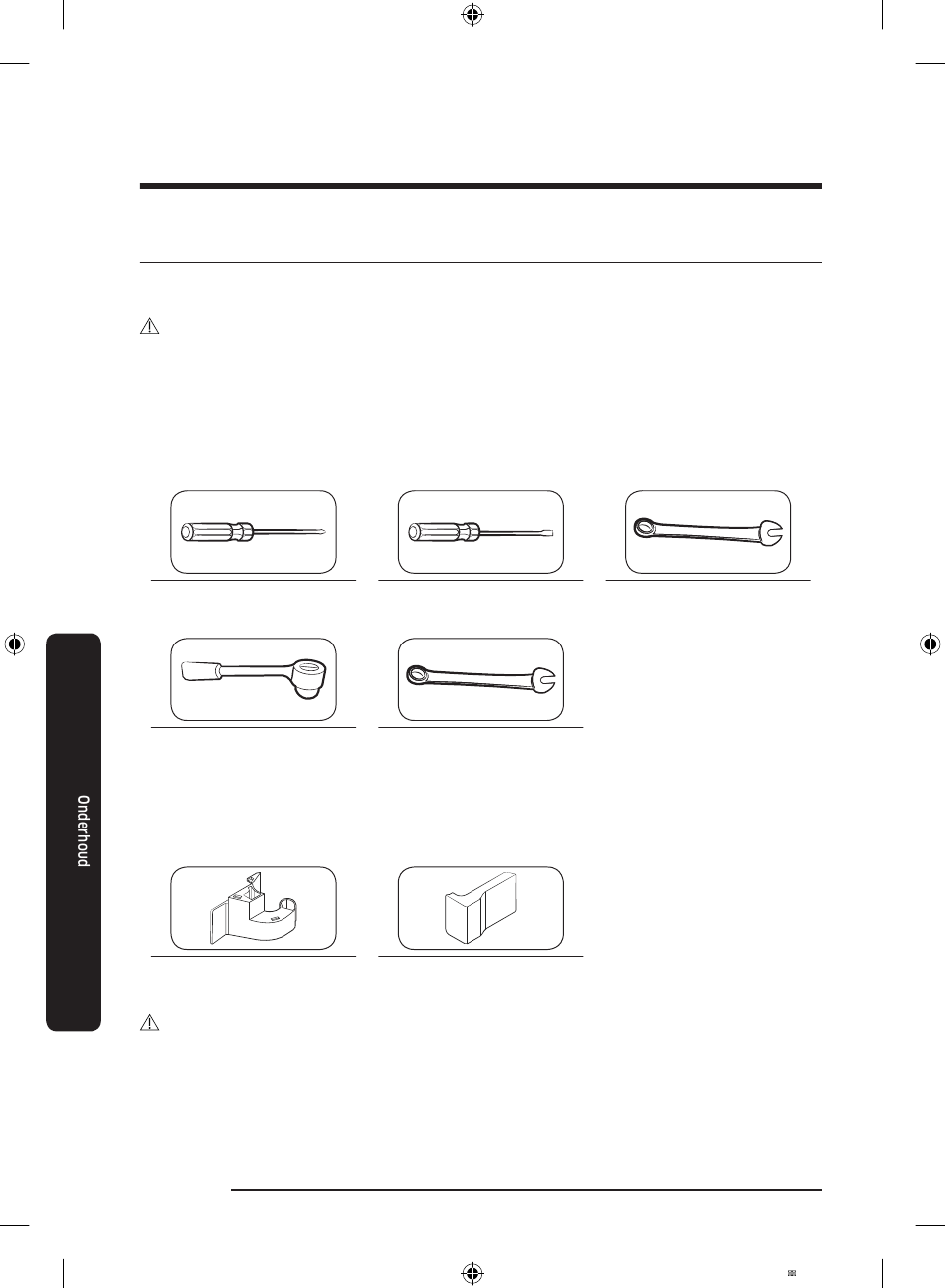 Onderhoud