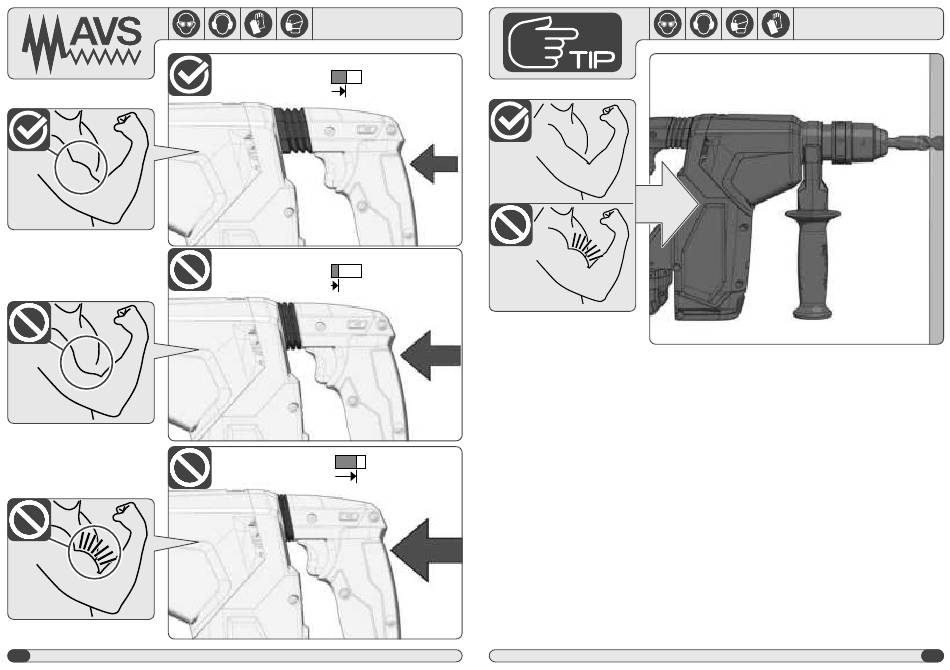 AVS

TIP