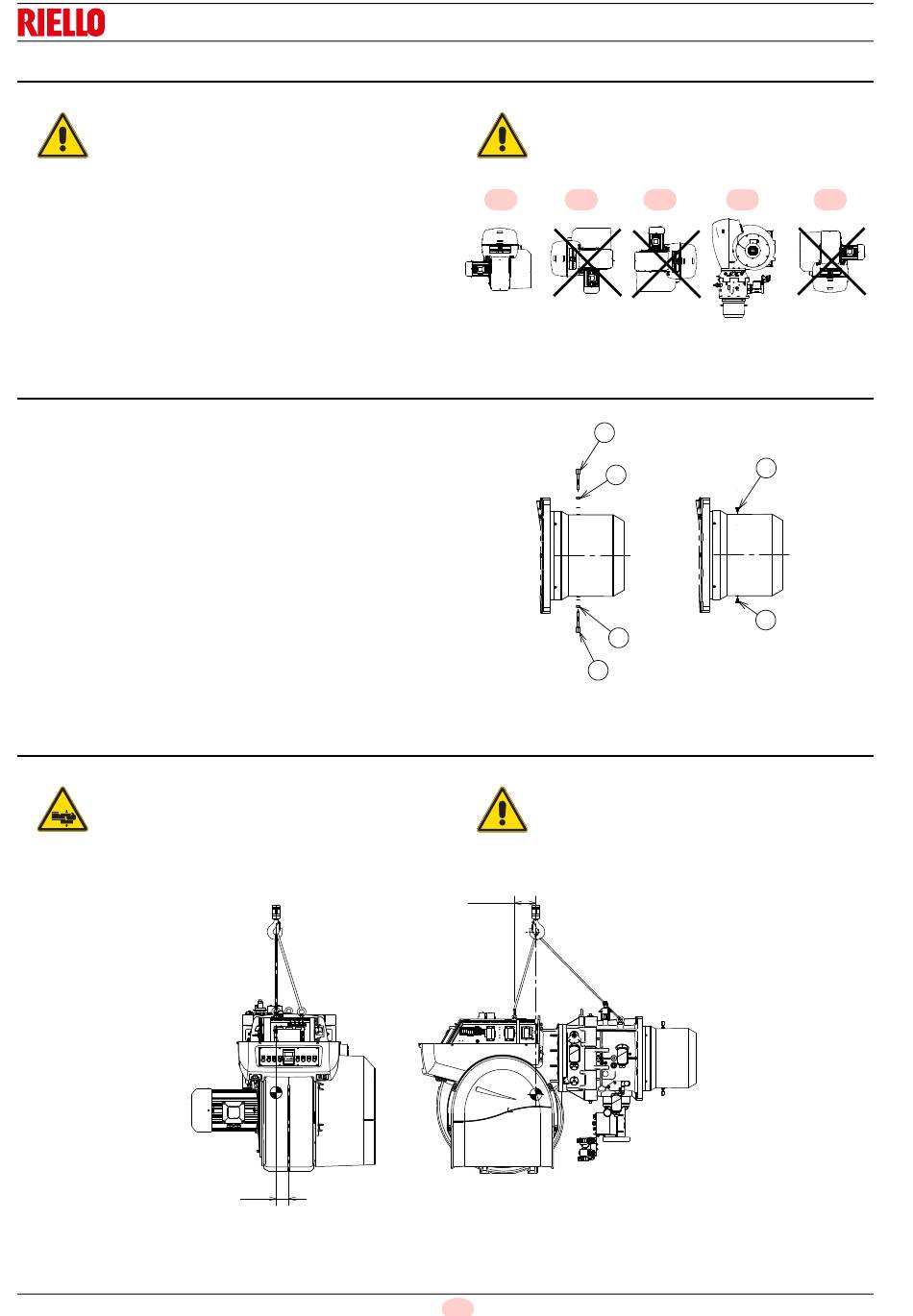 RIELLO