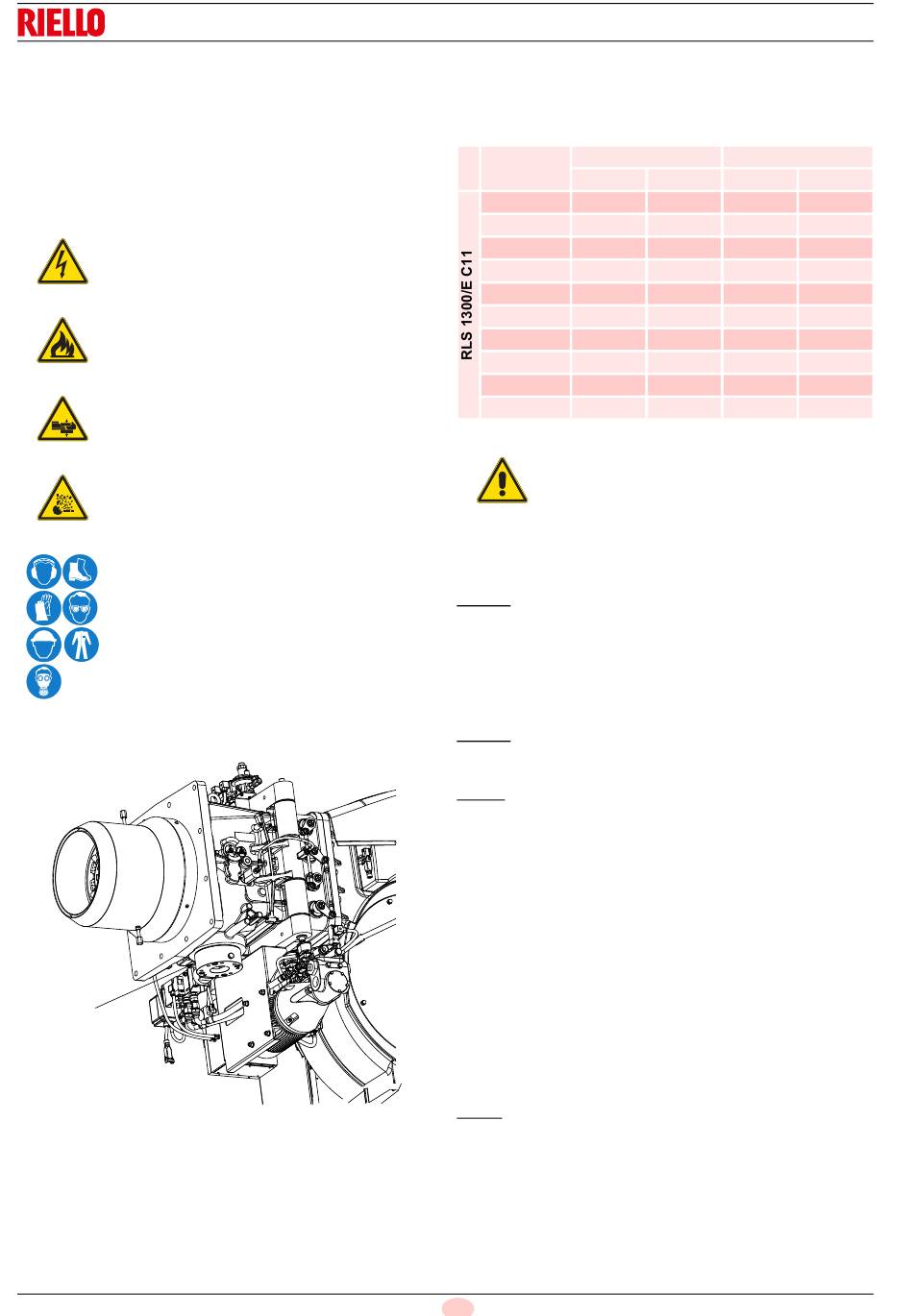 RIELLO

RLS 1300/E C11