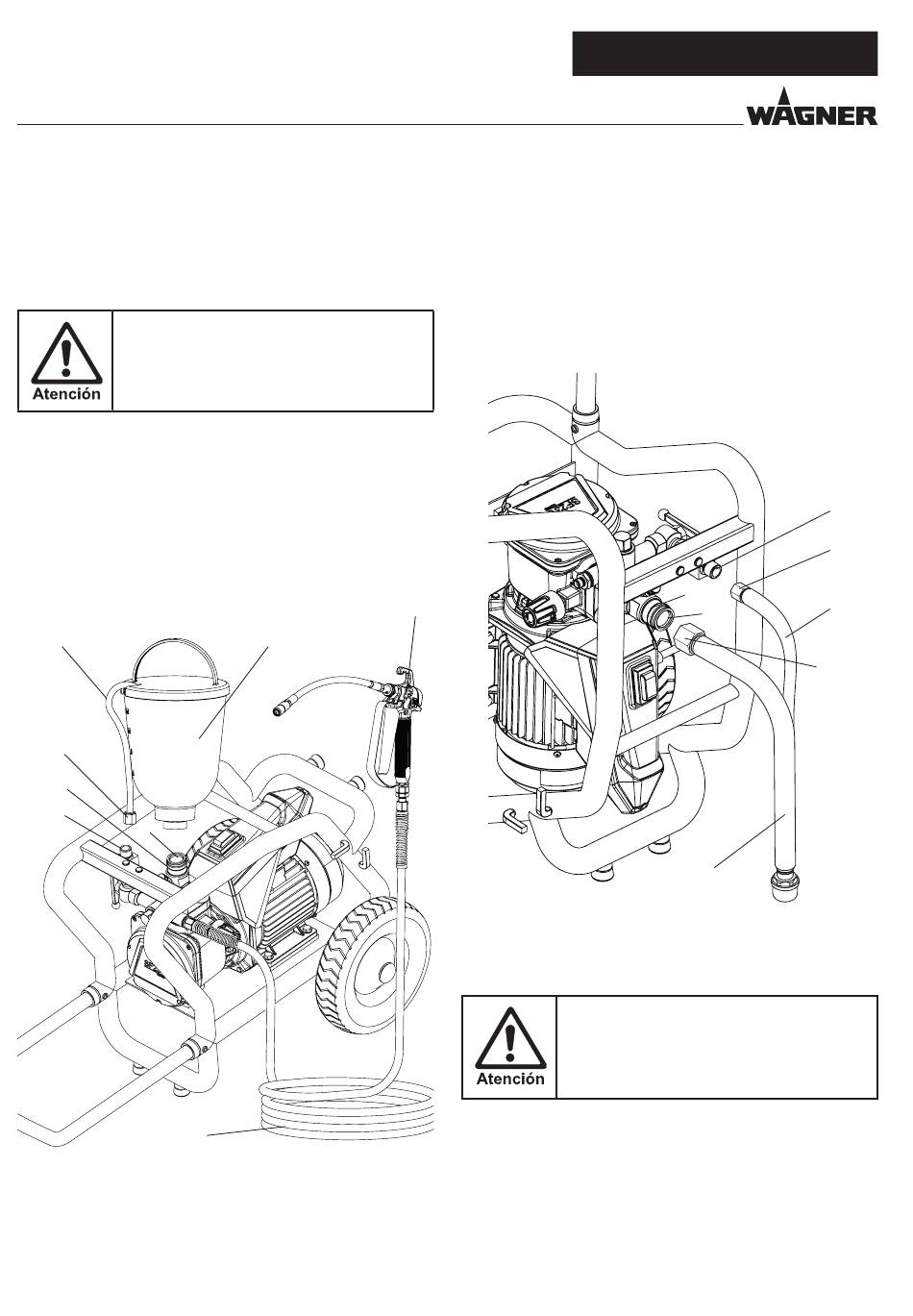 WAGNER

Atención

Atención