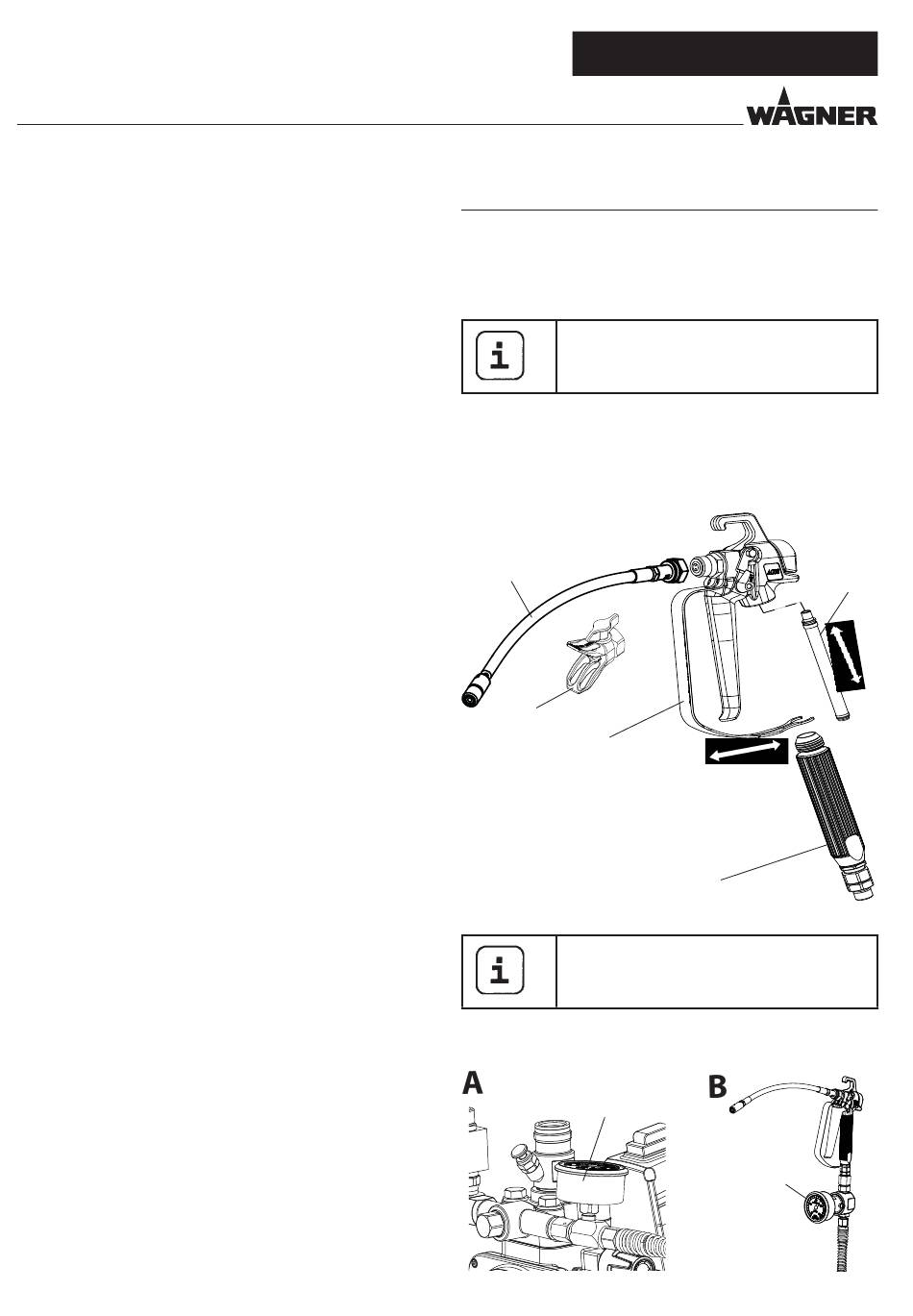 WAGNER

i

i

A

B