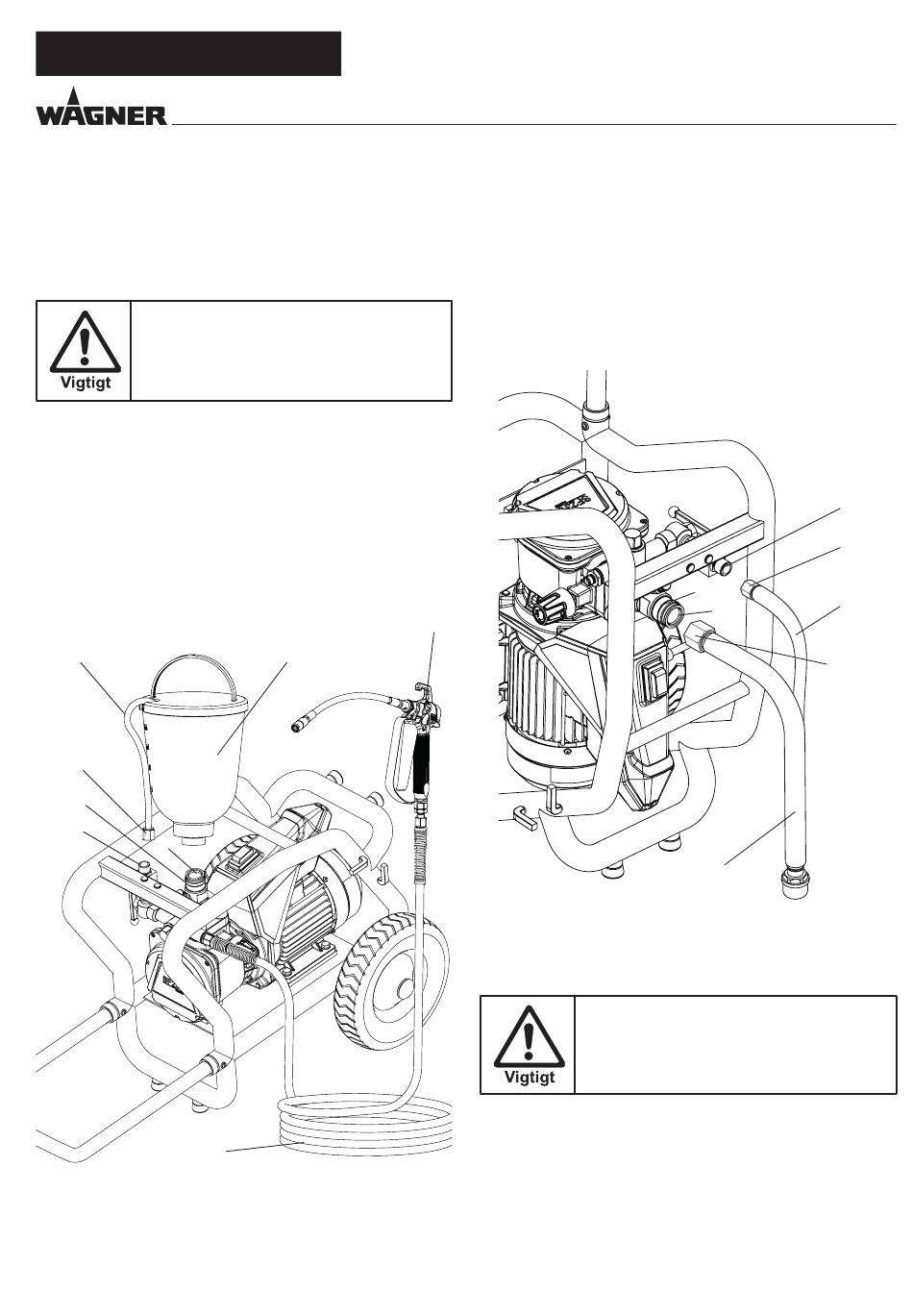 WAGNER

Vigtigt

Vigtigt