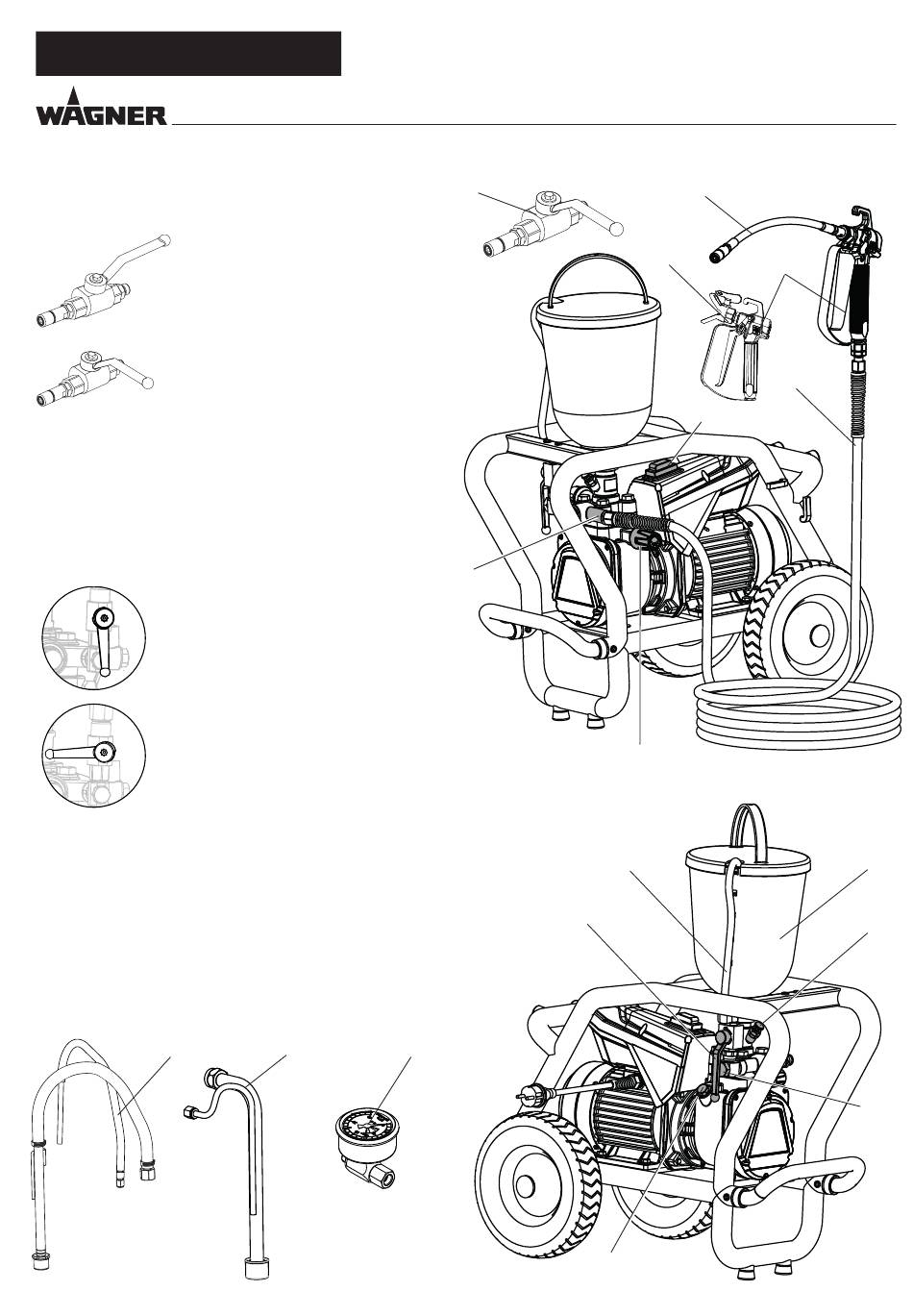 WAGNER