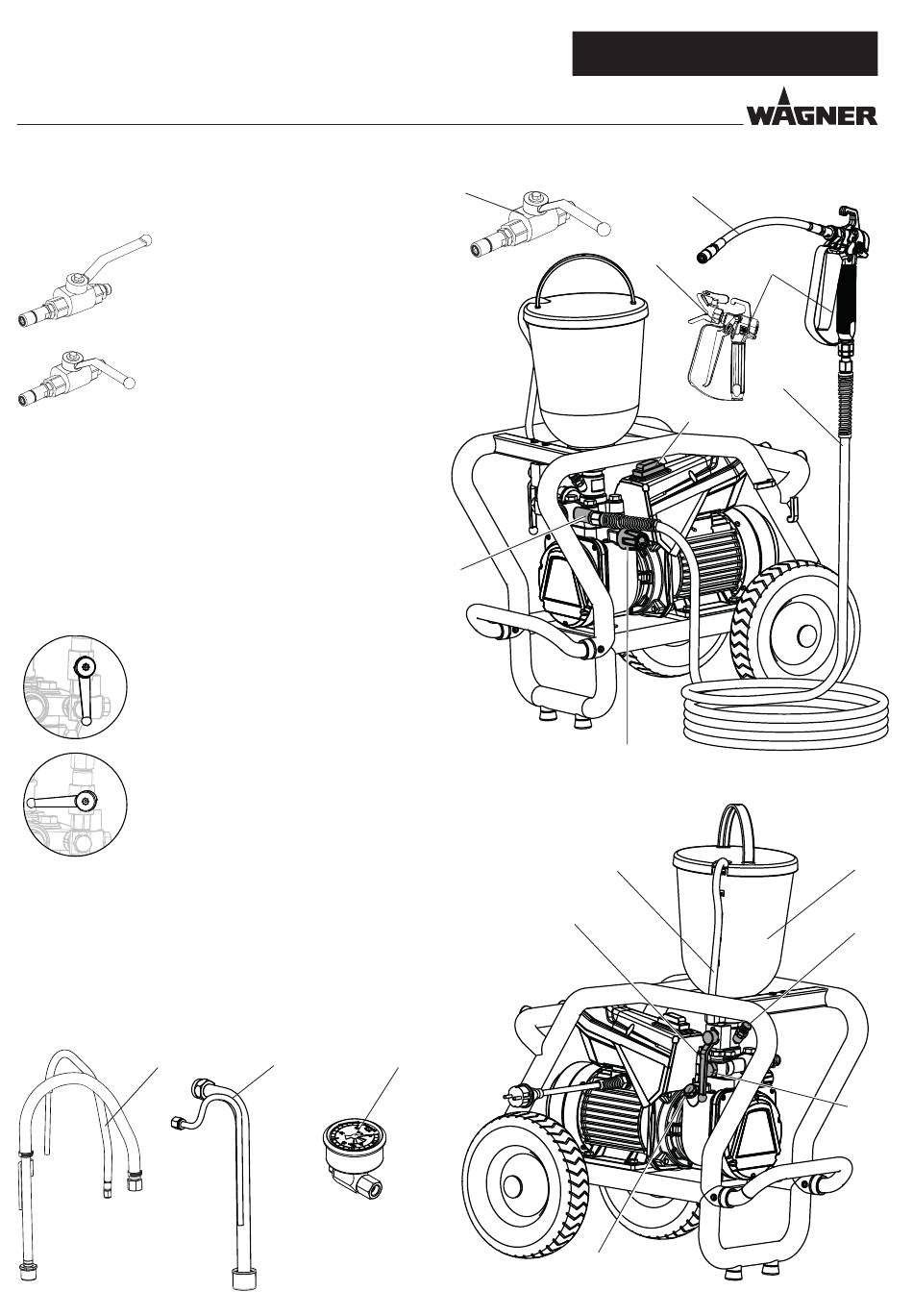 WAGNER