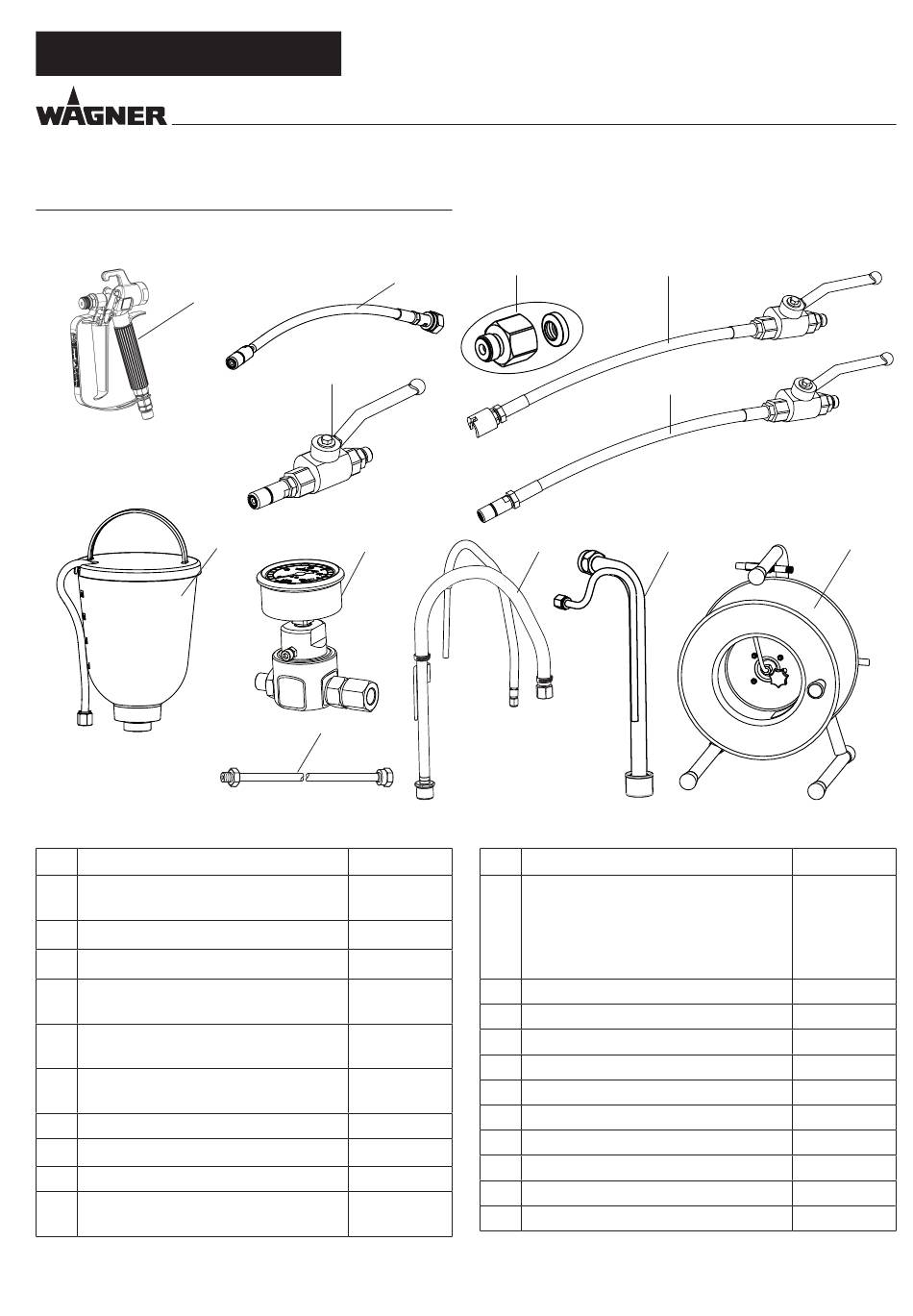 WAGNER