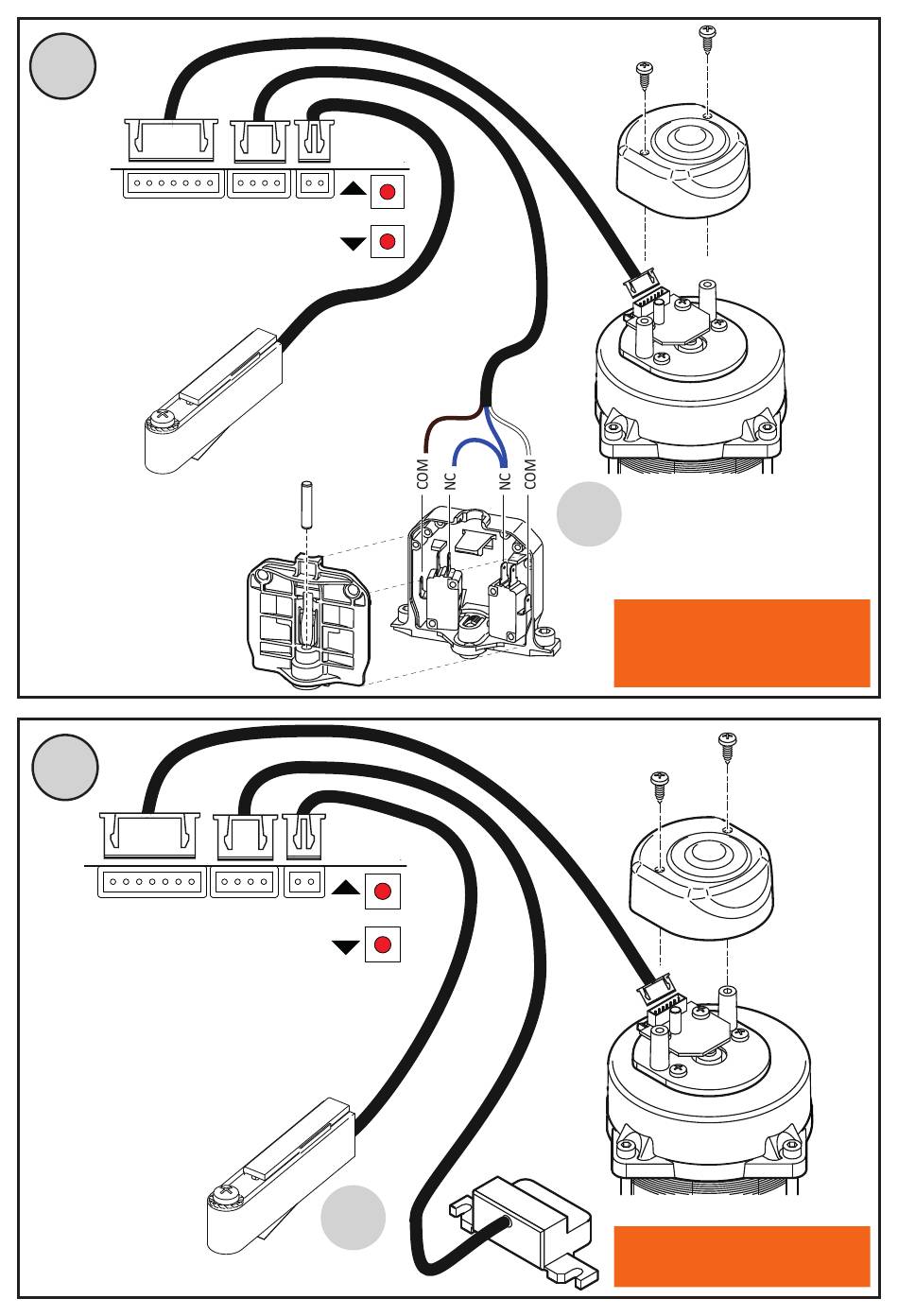 COM
NC
NC
COM