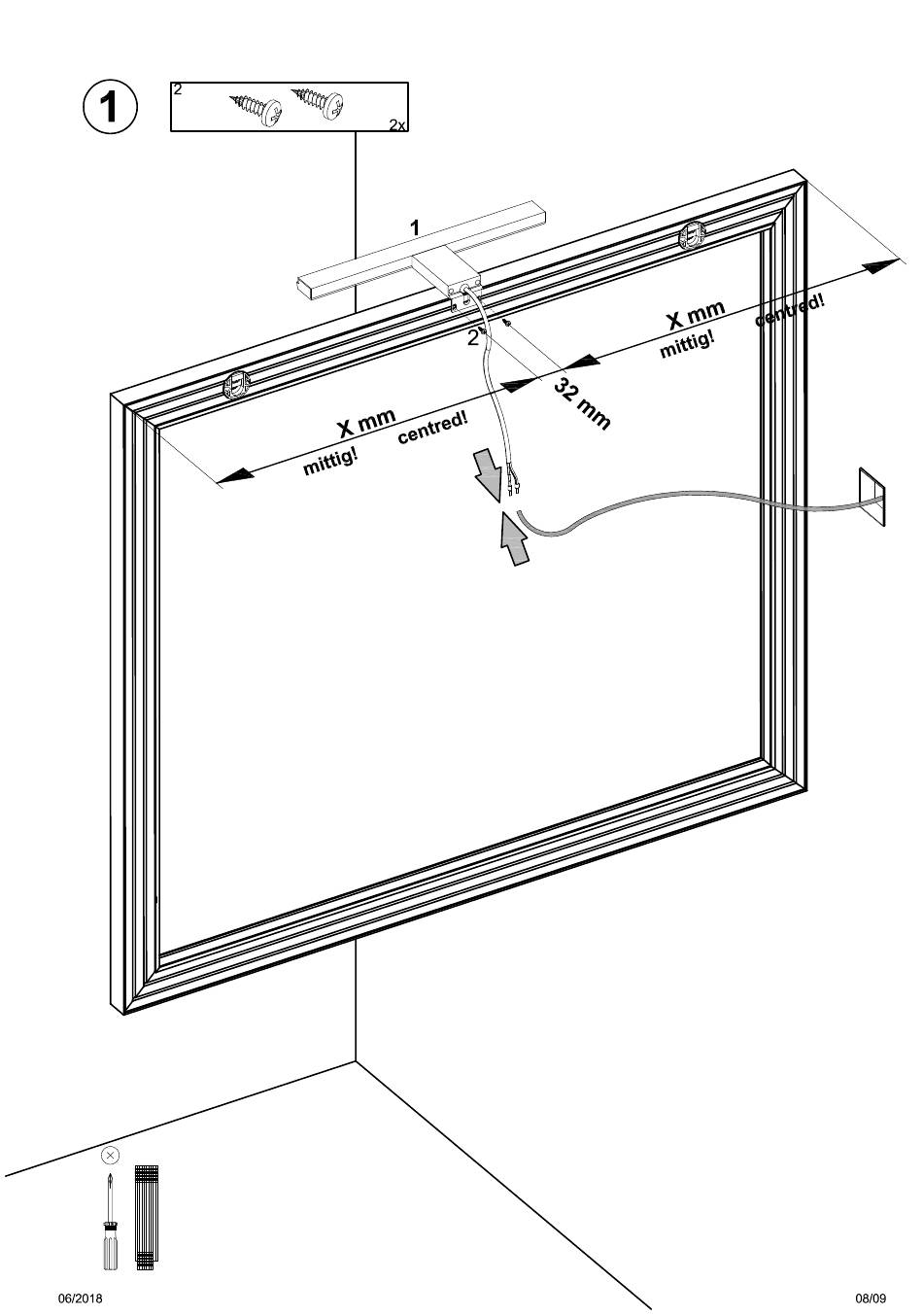 1

2

2x

1

2

X mm

mittig!

centred!

32 mm

X mm

mittig!

centred!

06/2018

08/09