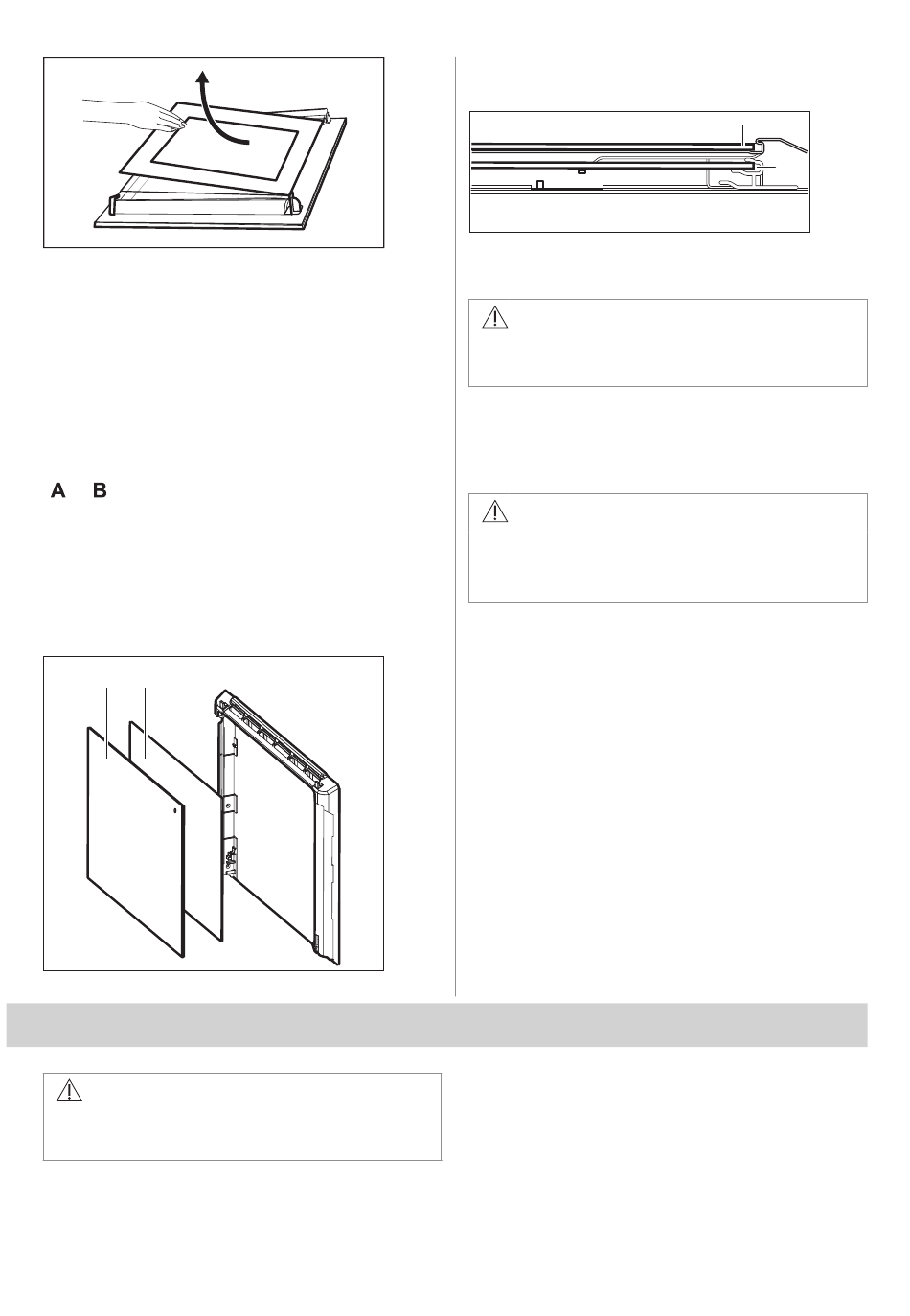 A B