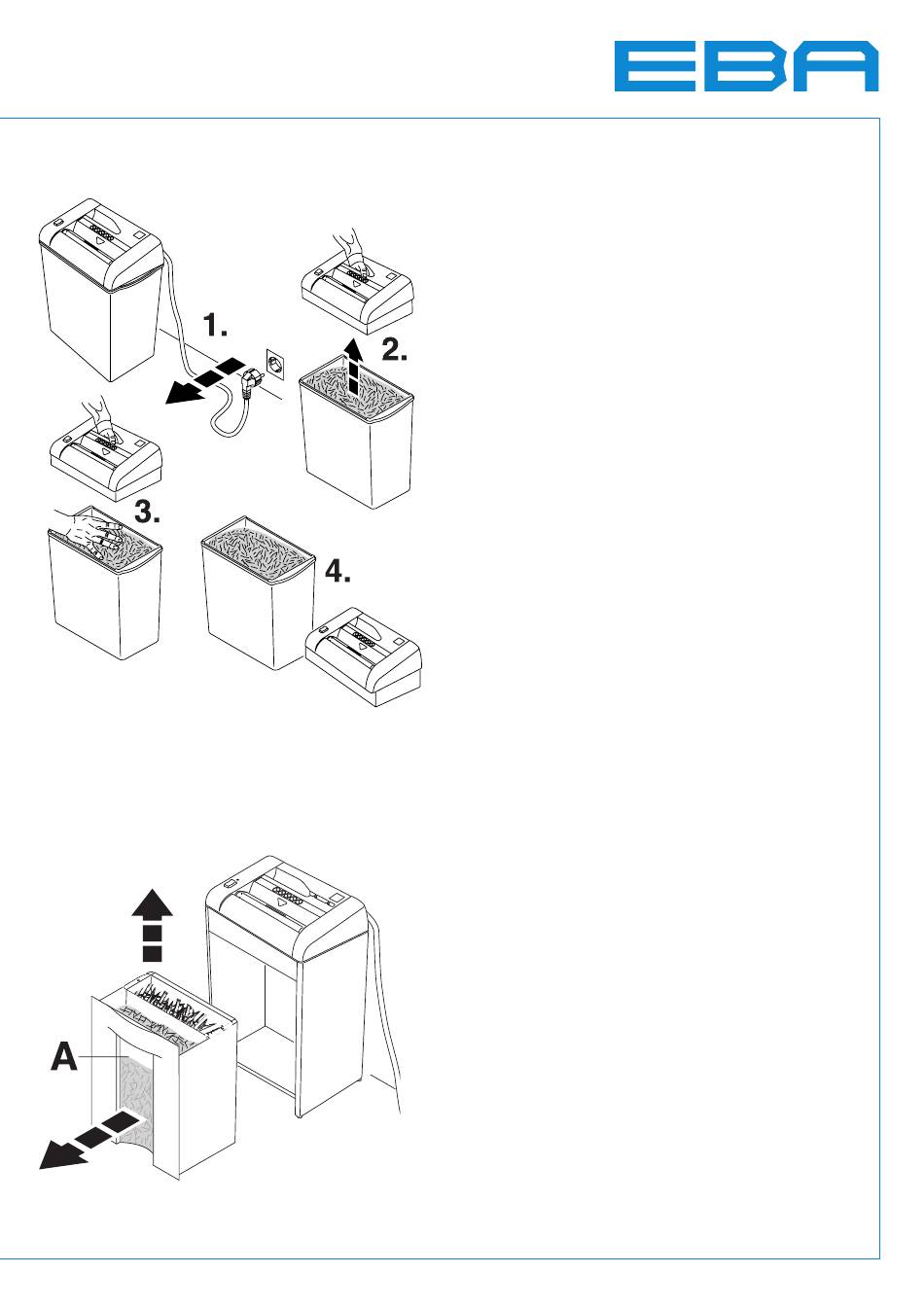 EBA

1.

2.

3.

4.

A