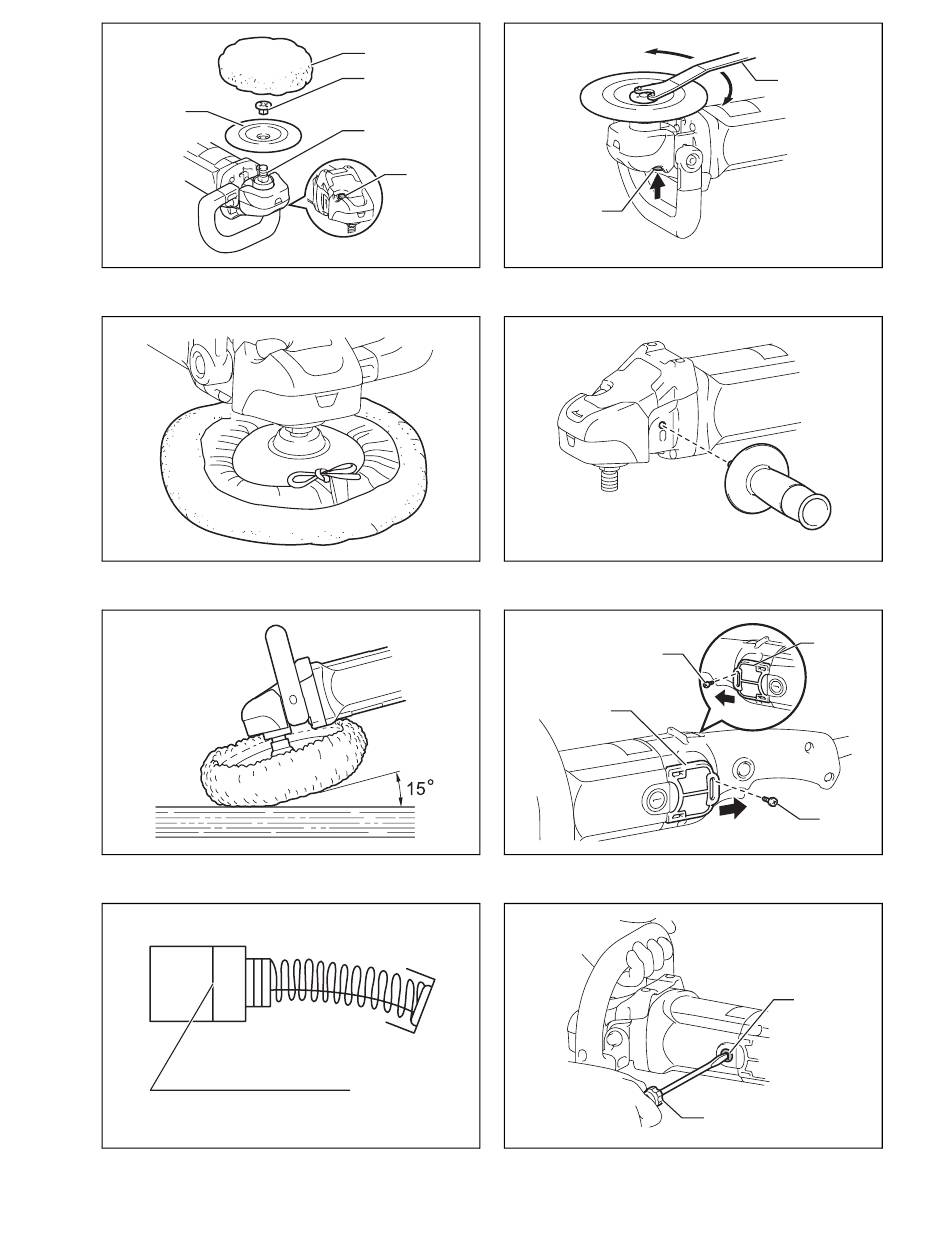 15°