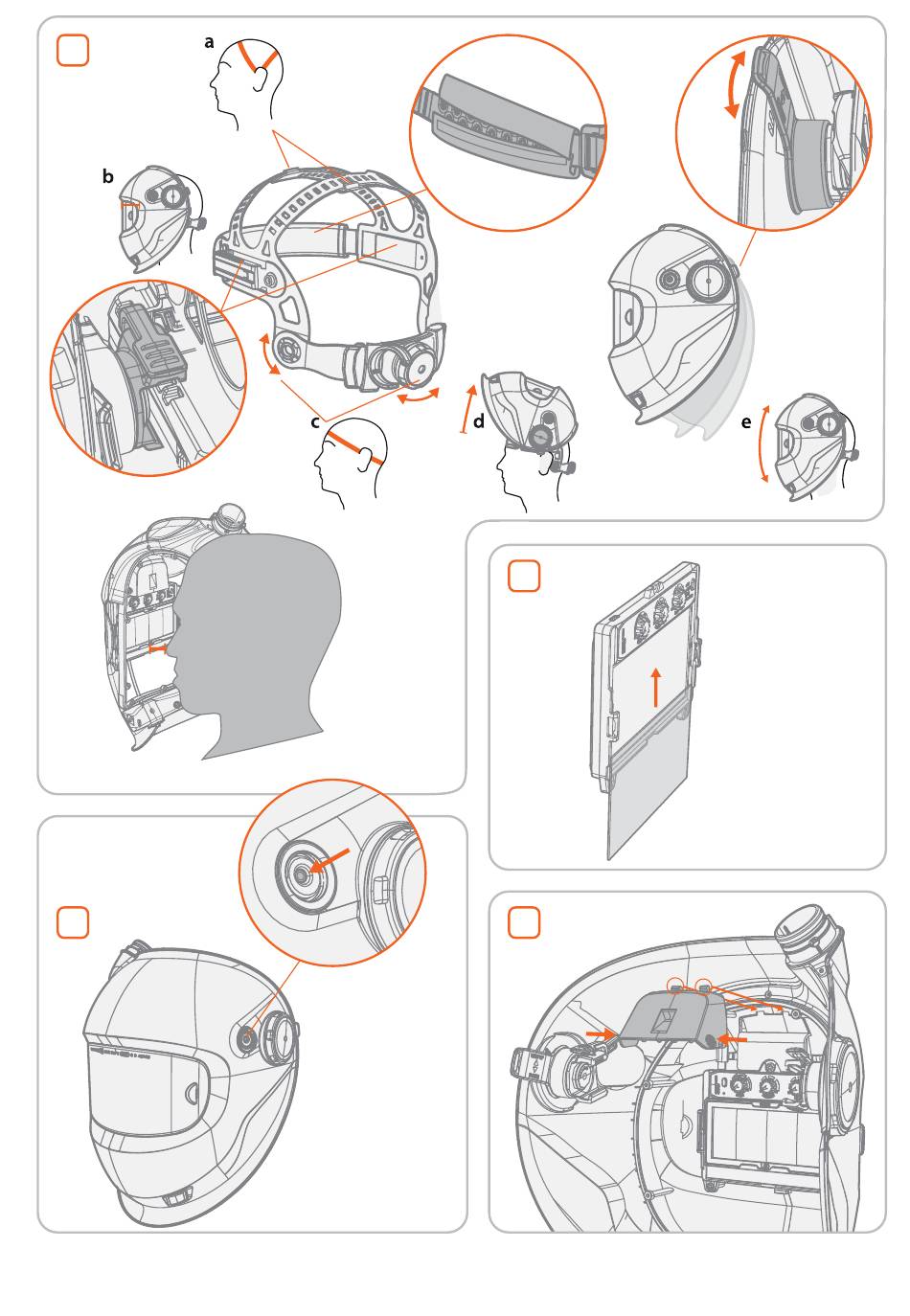 a

b

c

d

e