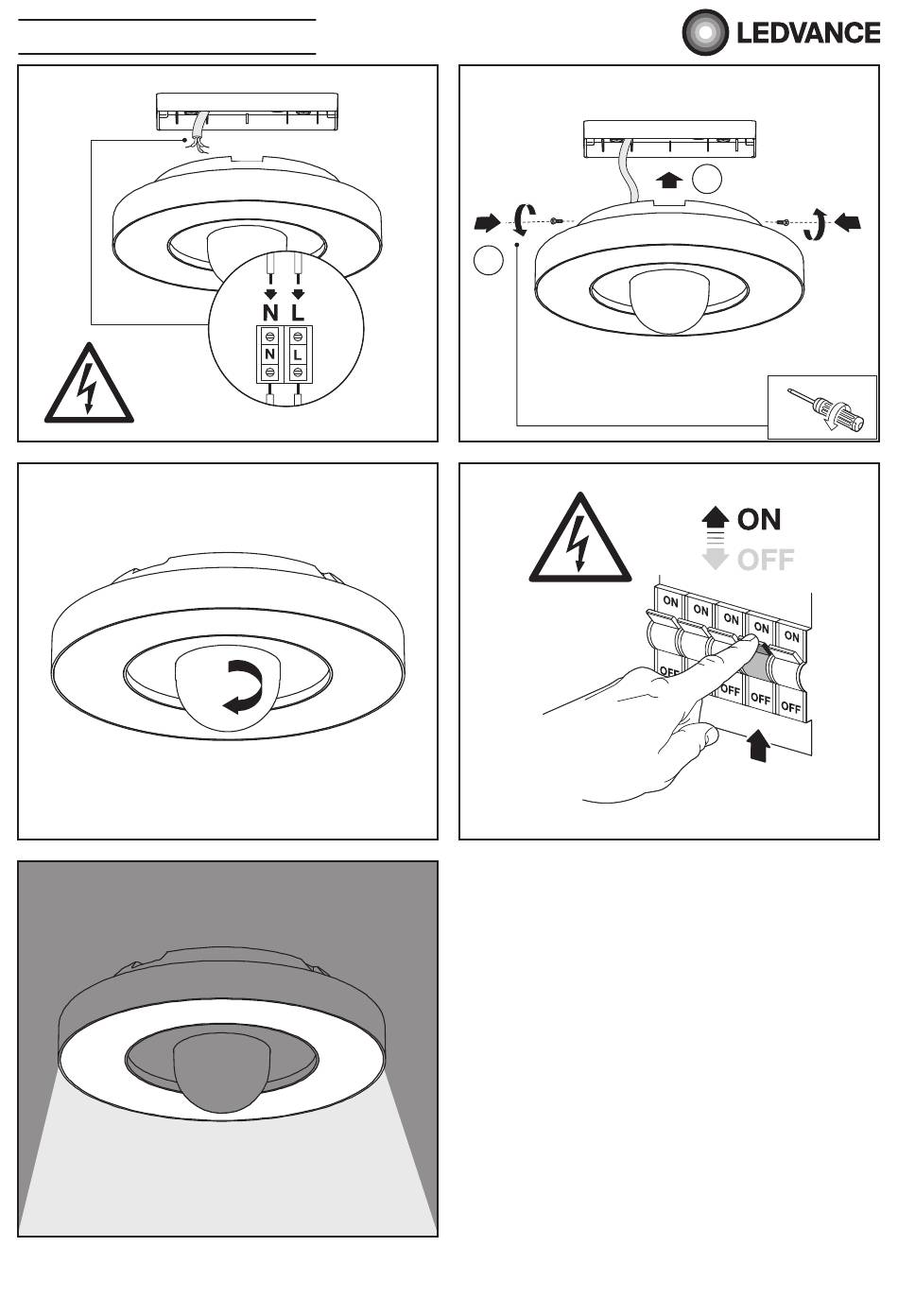 LEDVANCE

N L

N L

ON
OFF

ON ON ON ON ON
OFF OFF OFF OFF