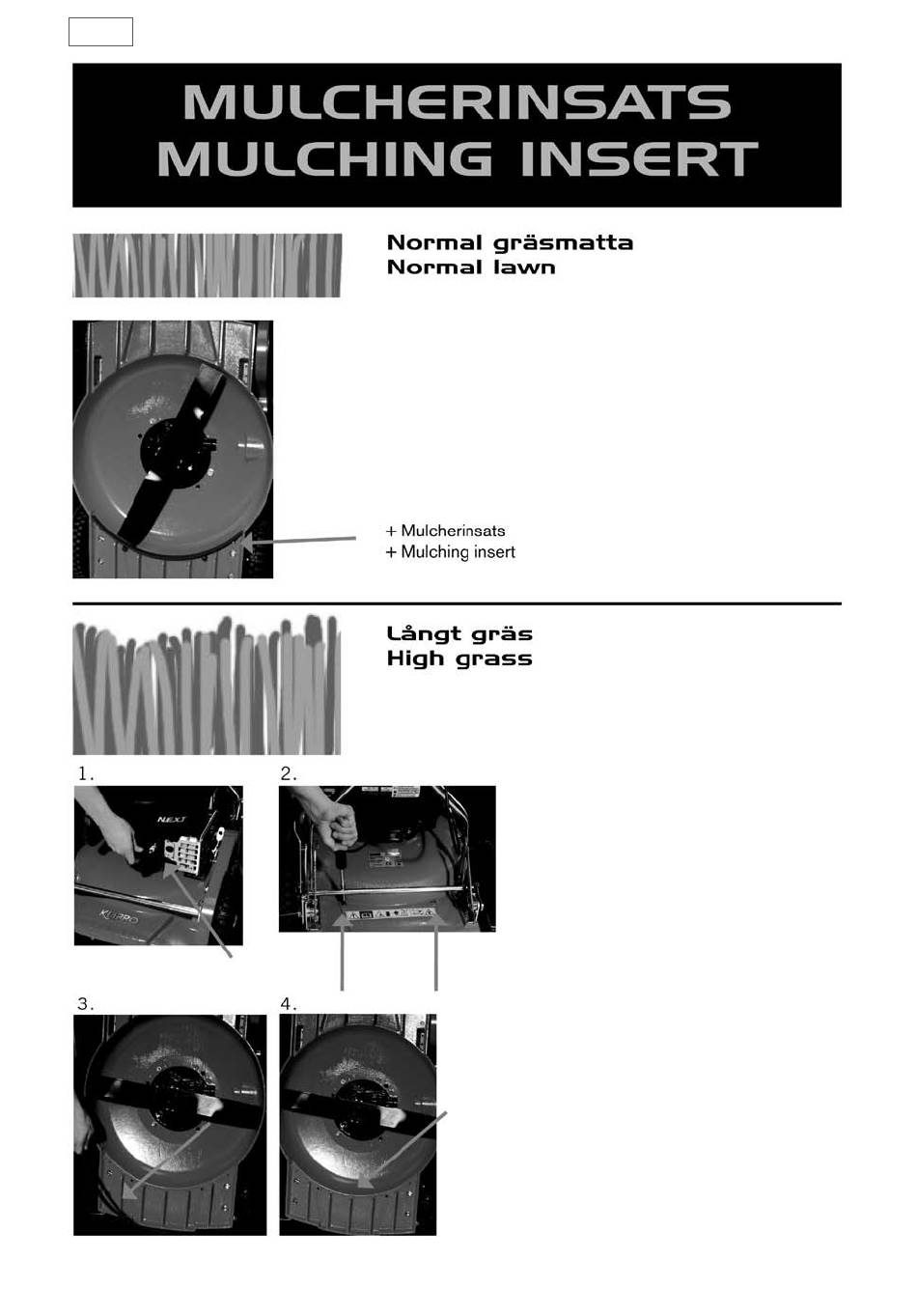 MULCHERINSATS
MULCHING INSERT

Normal gräsmatta
Normal lawn

+ Mulcherinsats
+ Mulching insert

Långt gräs
High grass

1.

NEXT

KLIPPO

2.

3.

4.