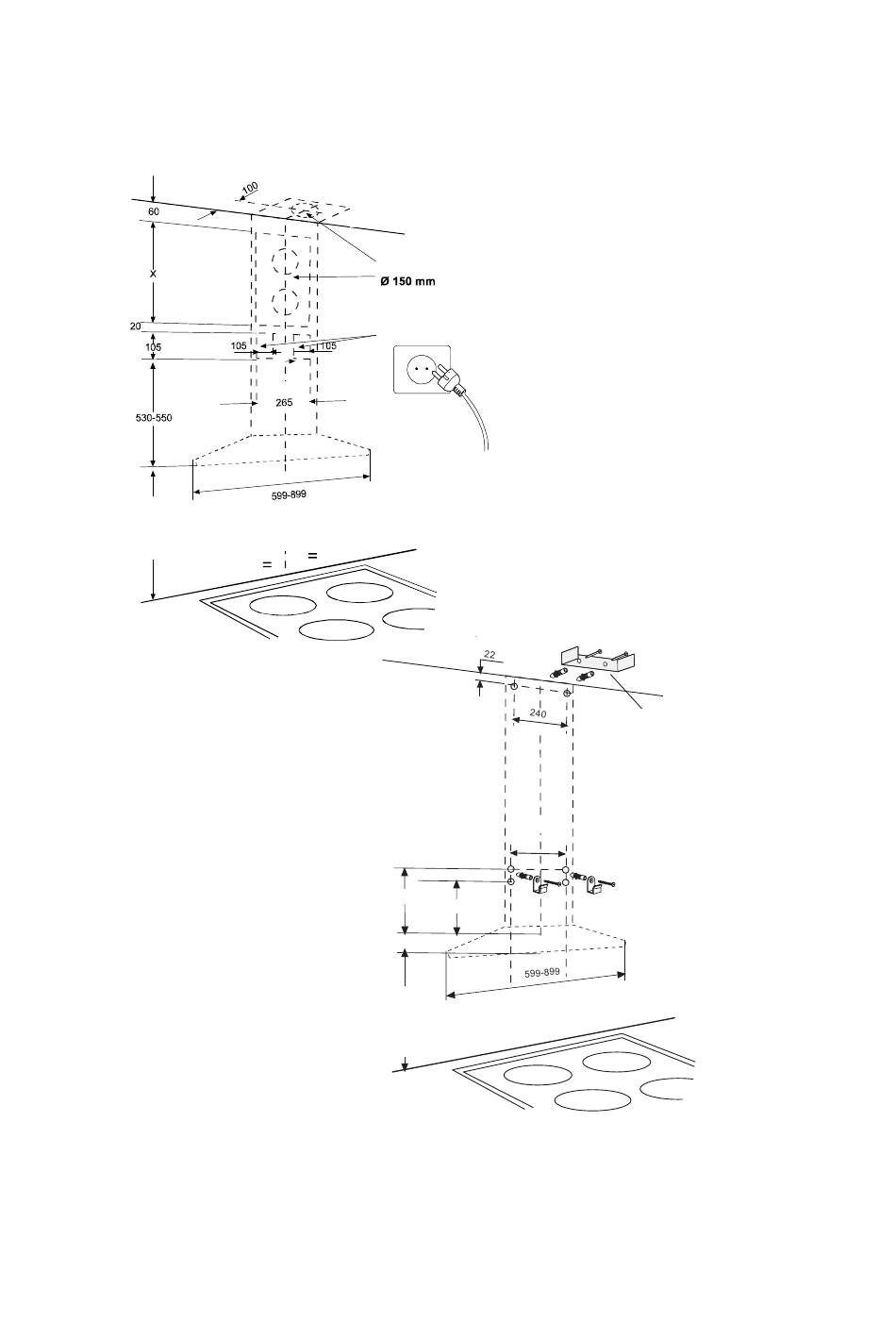 100
60
X
Ø 150 mm
20
105
105
105
265
530-550
599-899
=
=
22
240
599-899