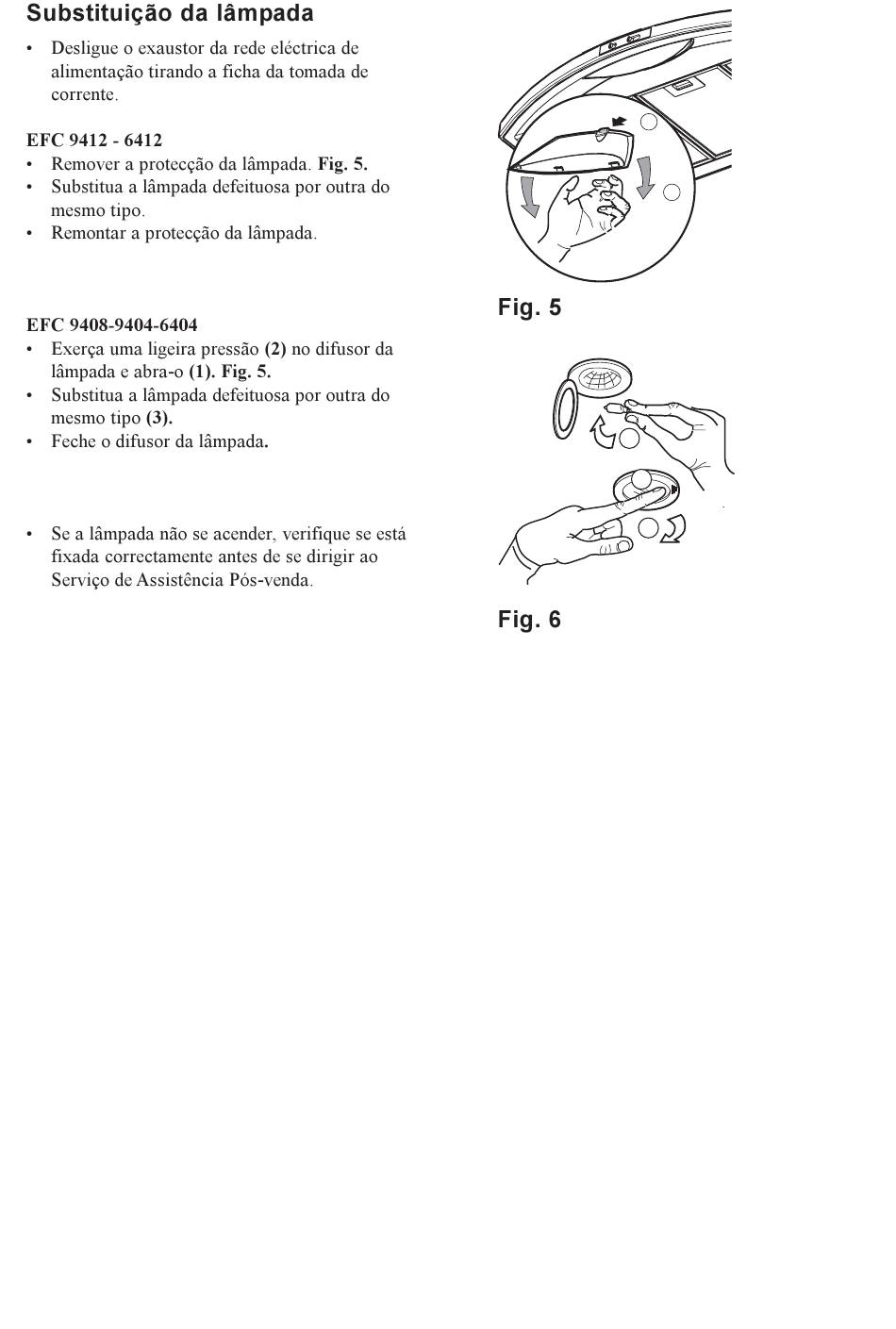 Substituição da lâmpada

• Desligue o exaustor da rede eléctrica de alimentação tirando a ficha da tomada de corrente.

EFC 9412 - 6412
• Remover a protecção da lâmpada. Fig. 5.
• Substitua a lâmpada defeituosa por outra do mesmo tipo.
• Remontar a protecção da lâmpada.

EFC 9408-9404-6404
• Exerça uma ligeira pressão (2) no difusor da lâmpada e abra-o (1). Fig. 5.
• Substitua a lâmpada defeituosa por outra do mesmo tipo (3).
• Feche o difusor da lâmpada.

• Se a lâmpada não se acender, verifique se está fixada correctamente antes de se dirigir ao Serviço de Assistência Pós-venda.

Fig. 5

Fig. 6