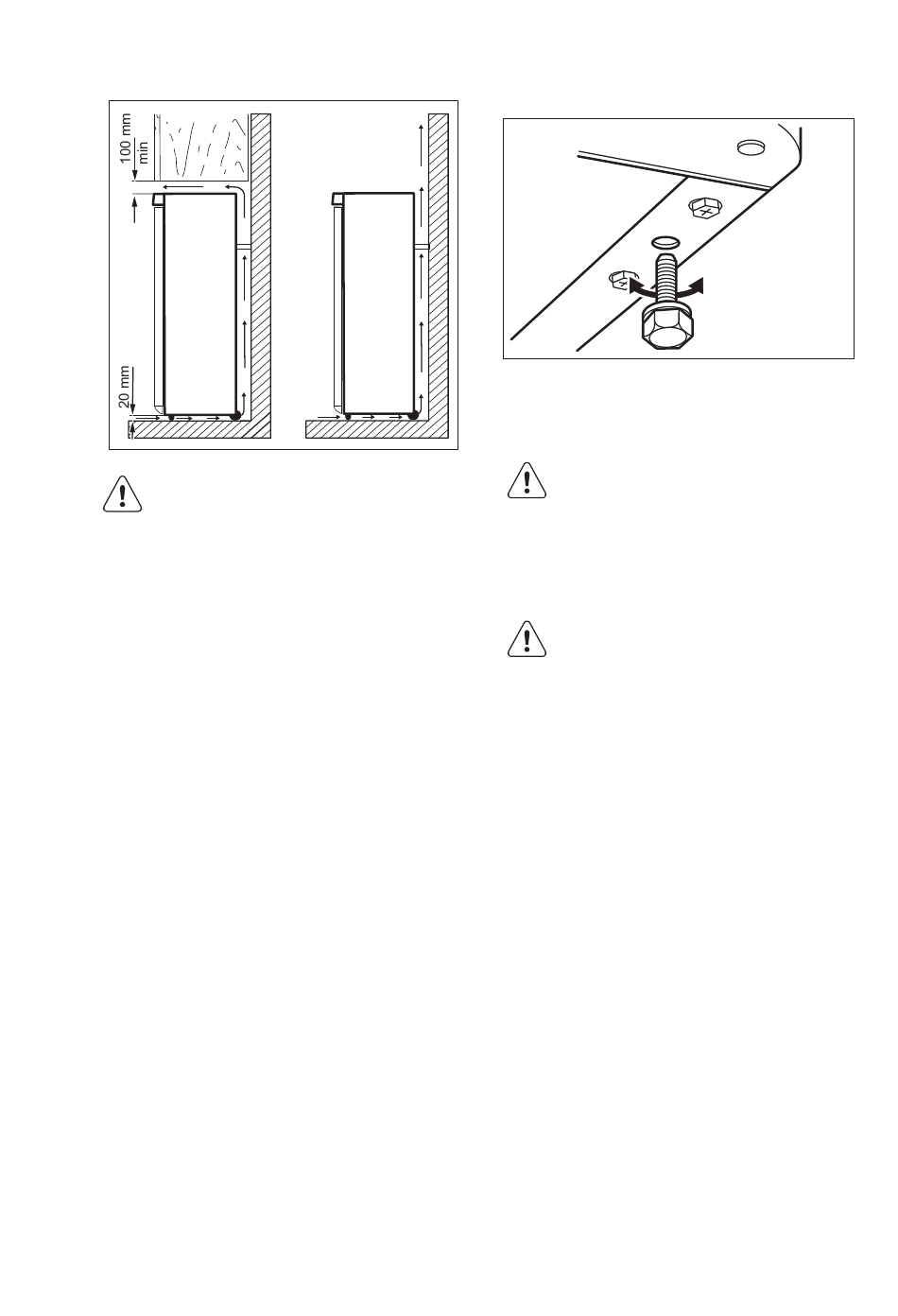 100 mm
min

20 mm