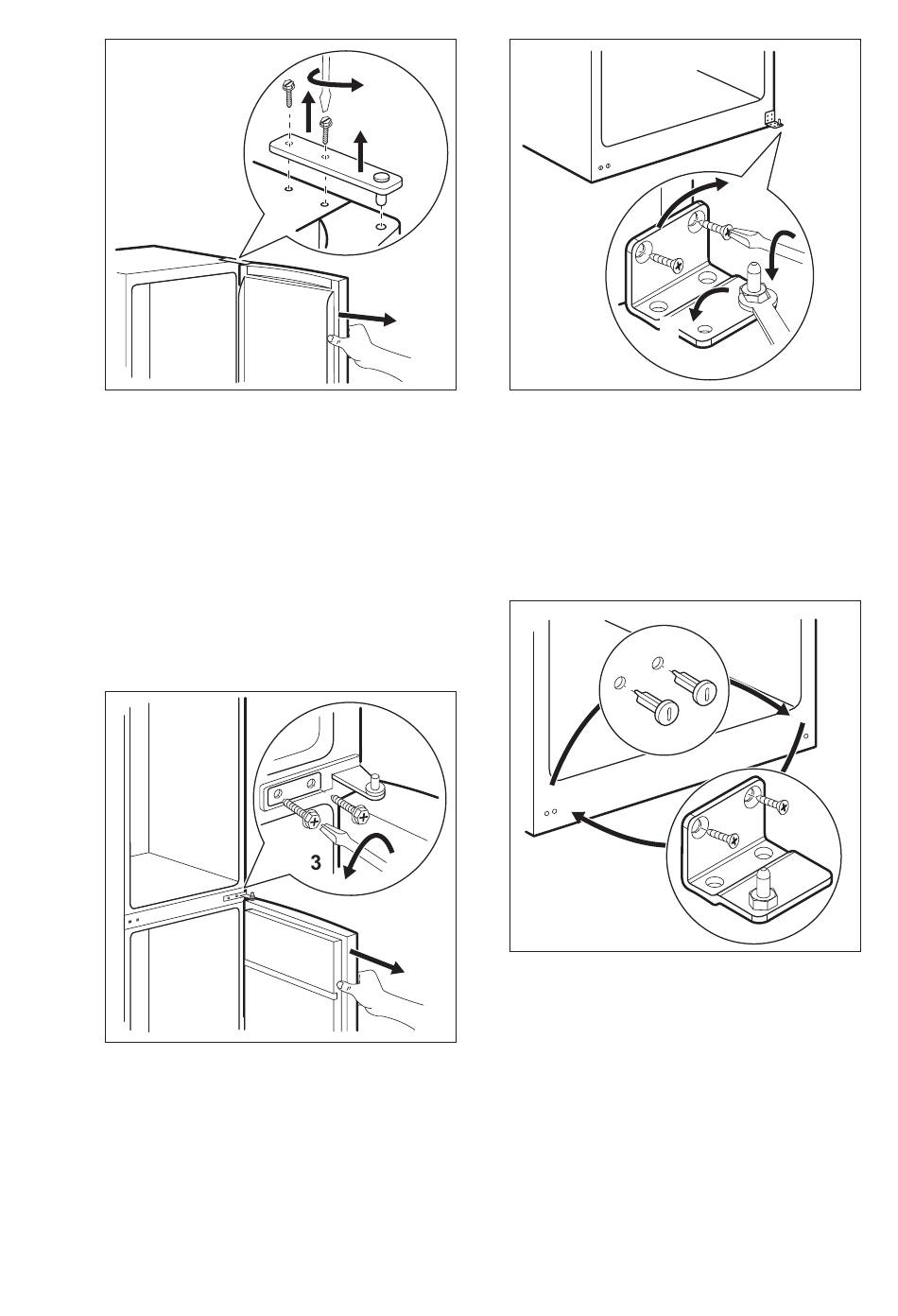 3