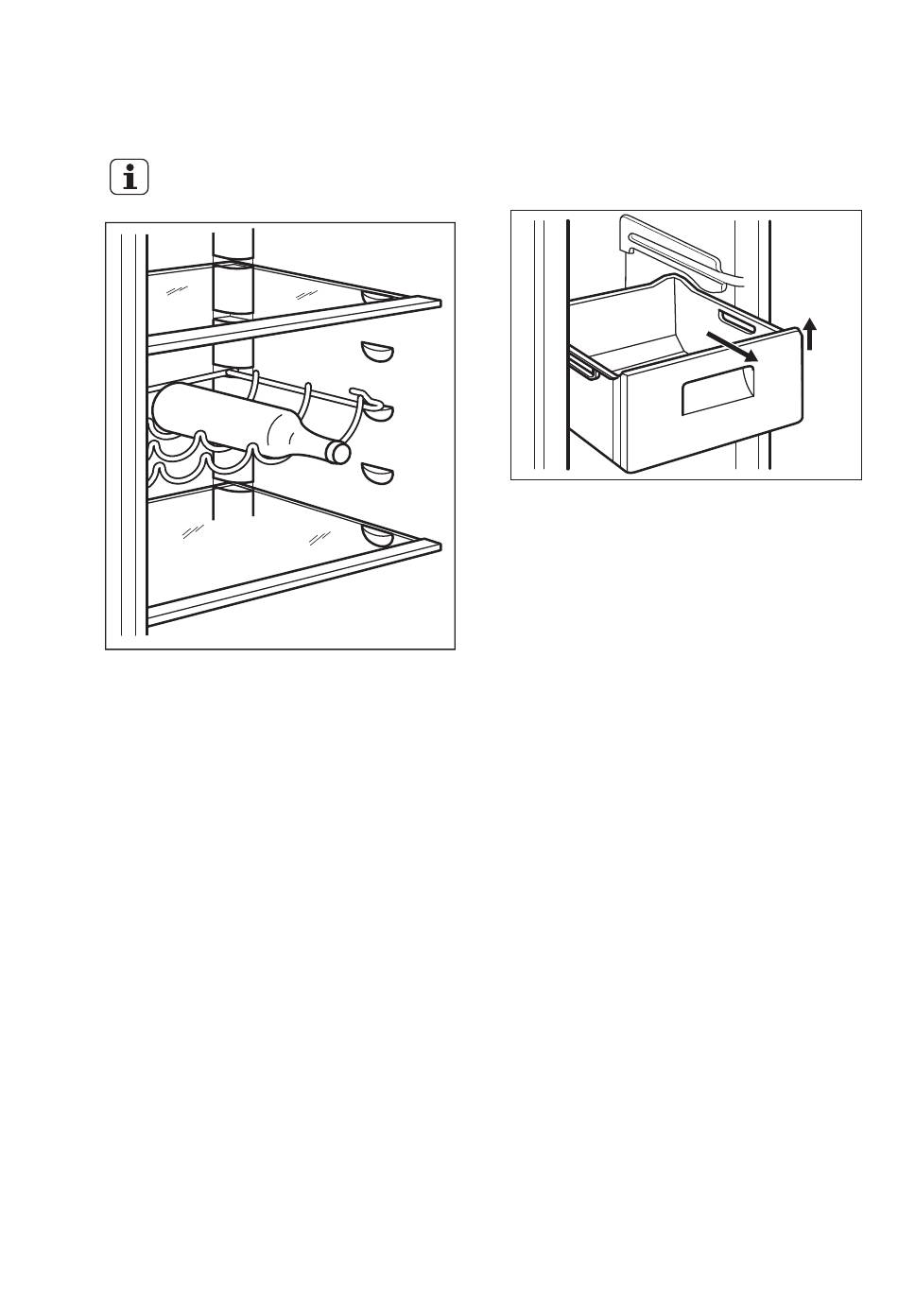 i