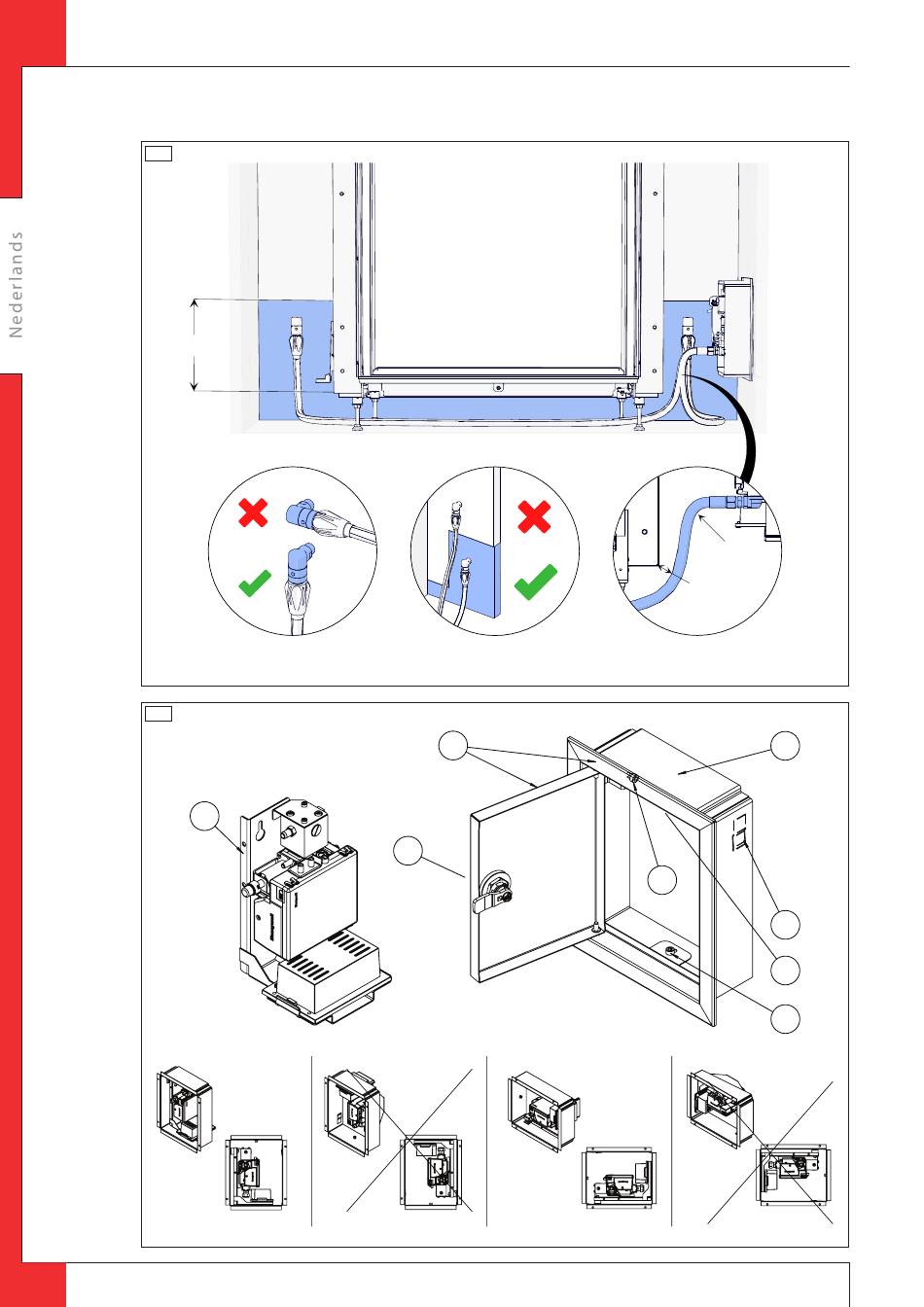 Nederlands