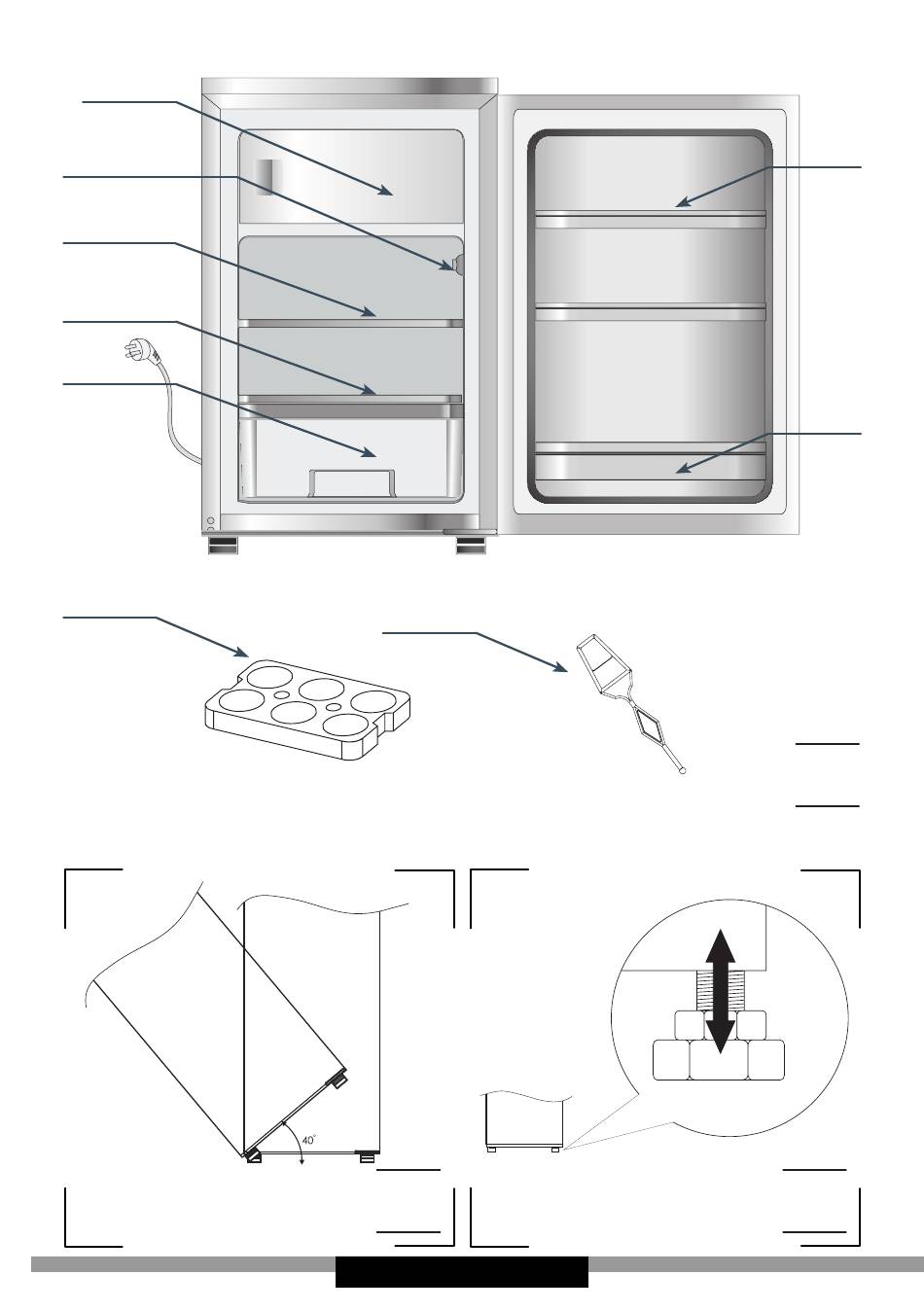 40°