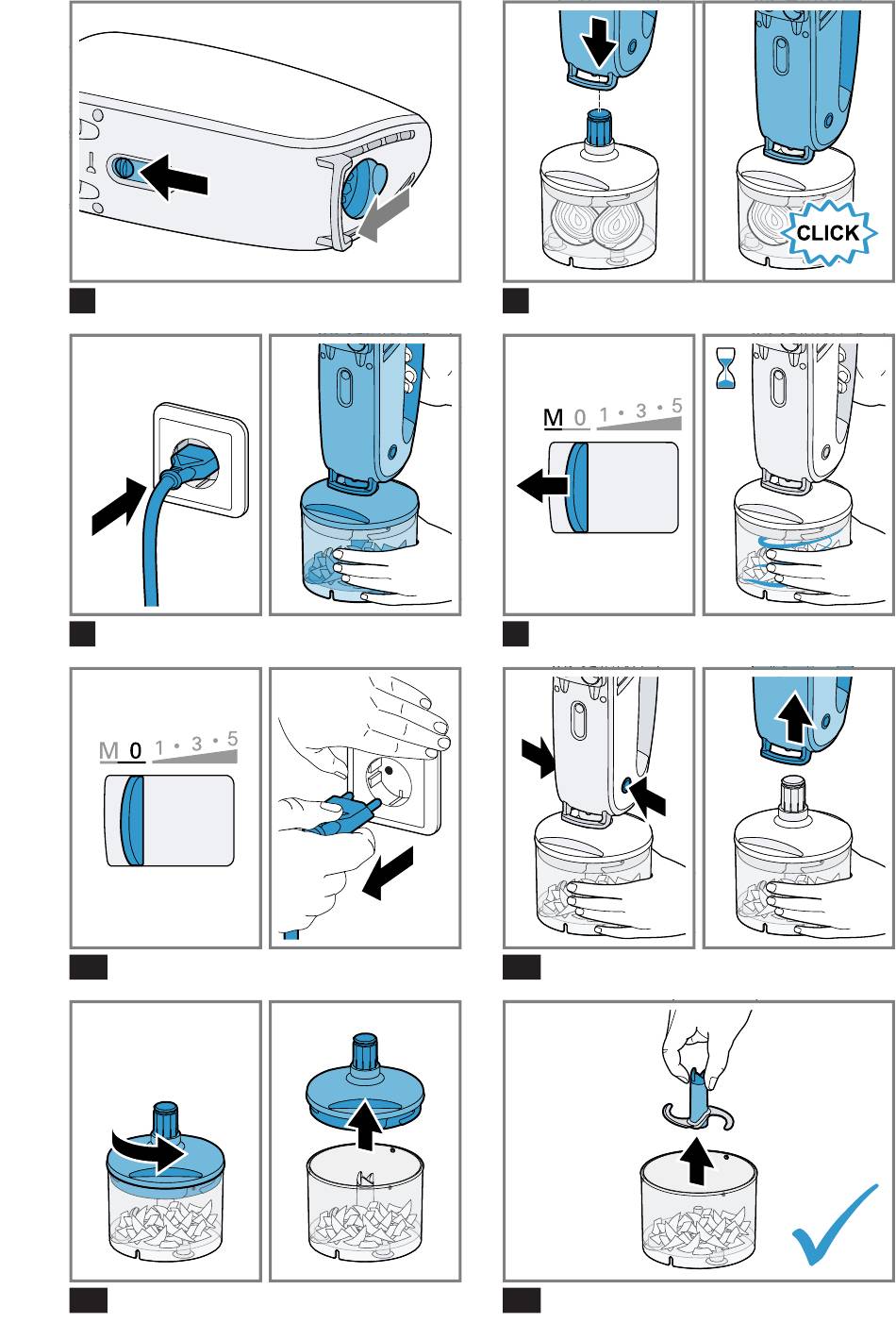 CLICK

M 0 1 • 3 • 5

M 0 1 • 3 • 5