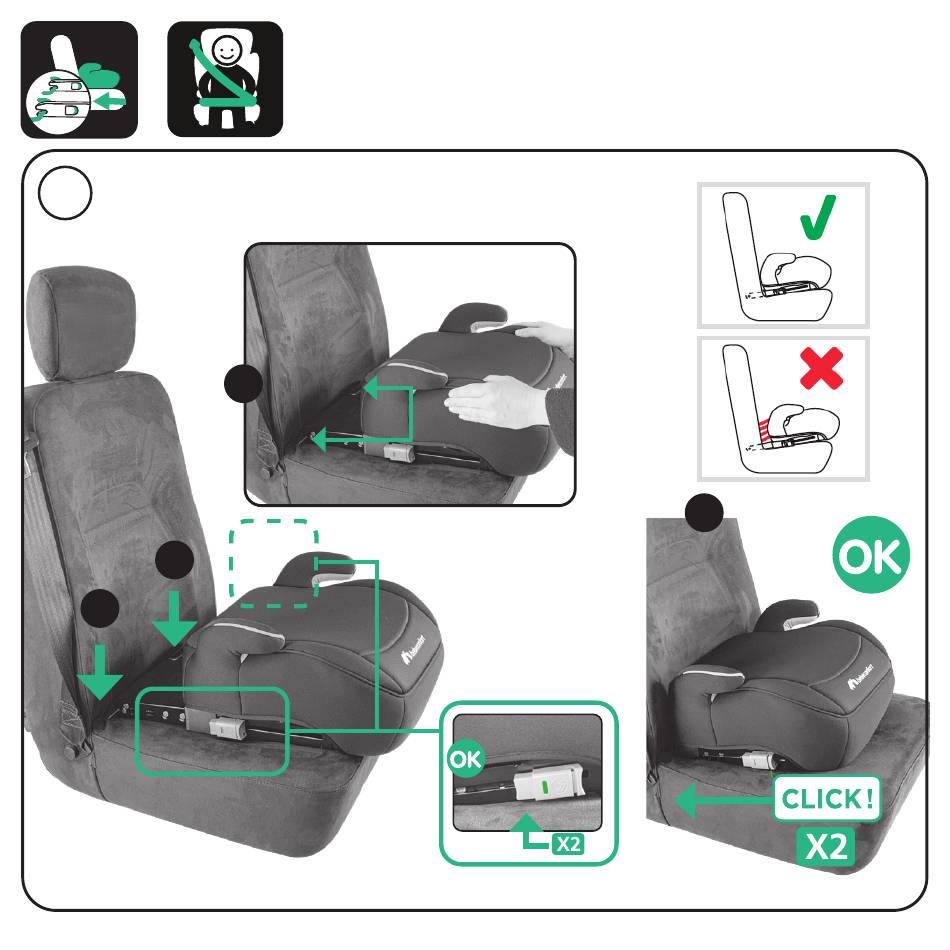 OK

OK

X2

CLICK!
X2