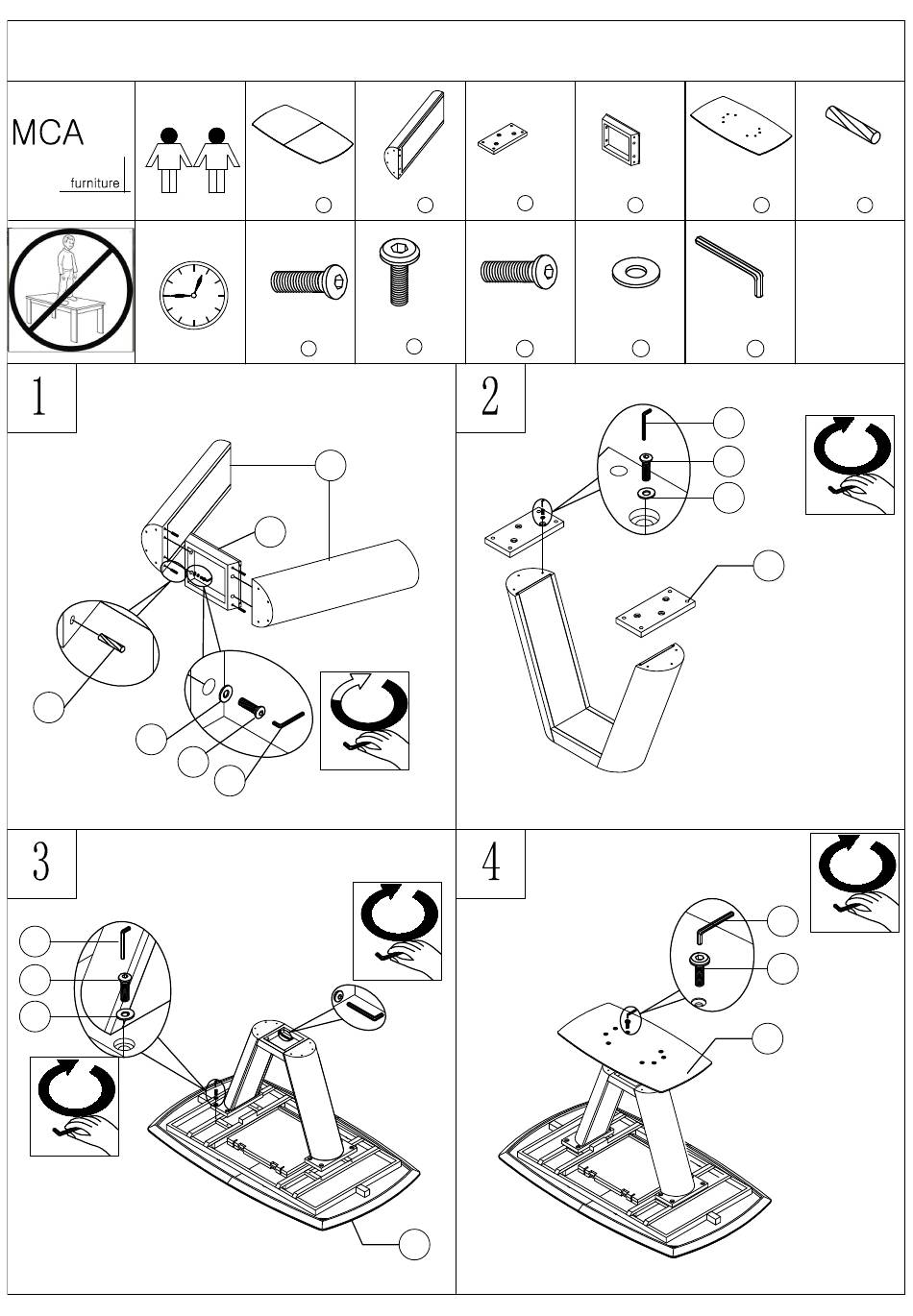 MCA
furniture

1

2

3

4