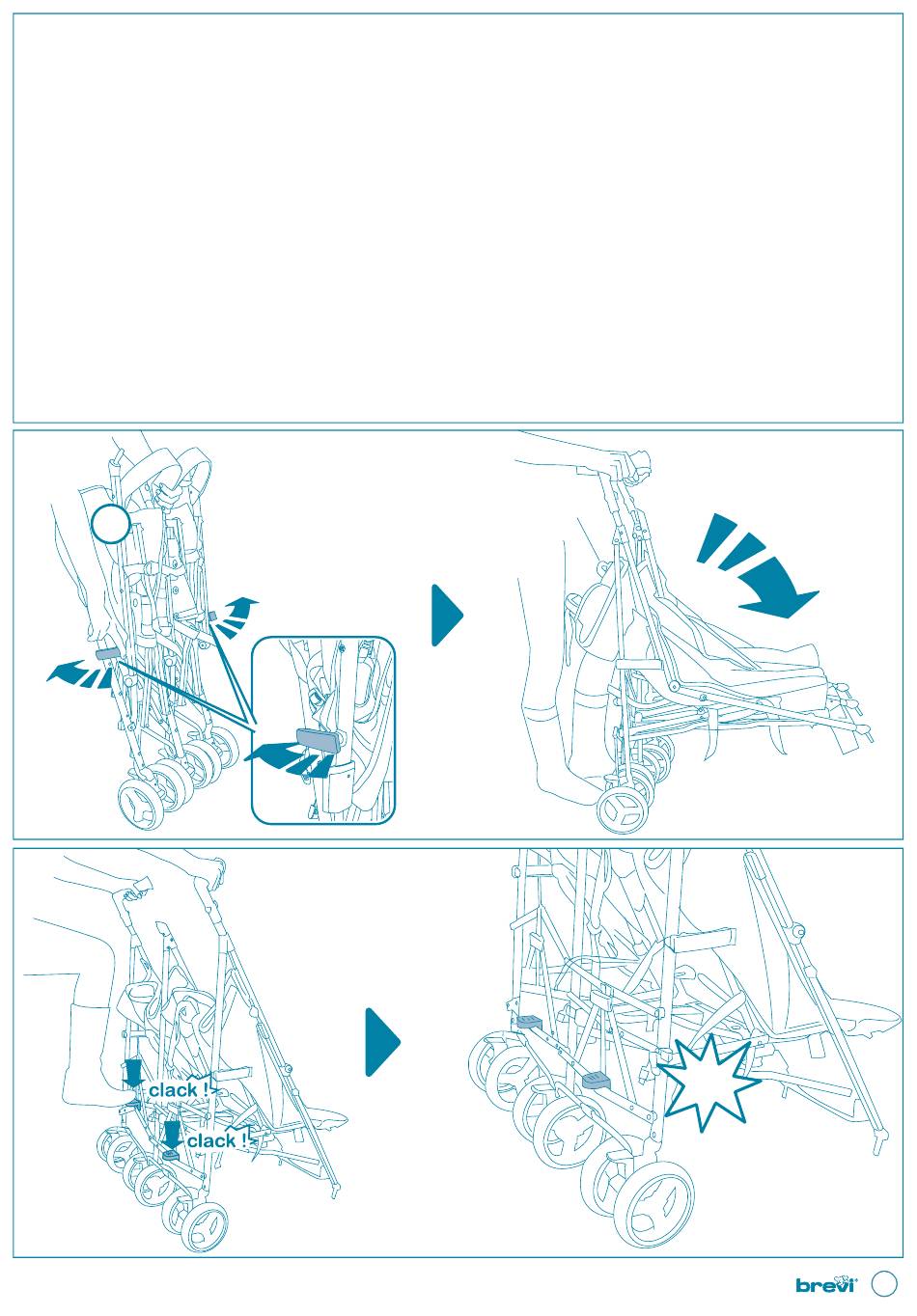 clack !

clack !

brevi