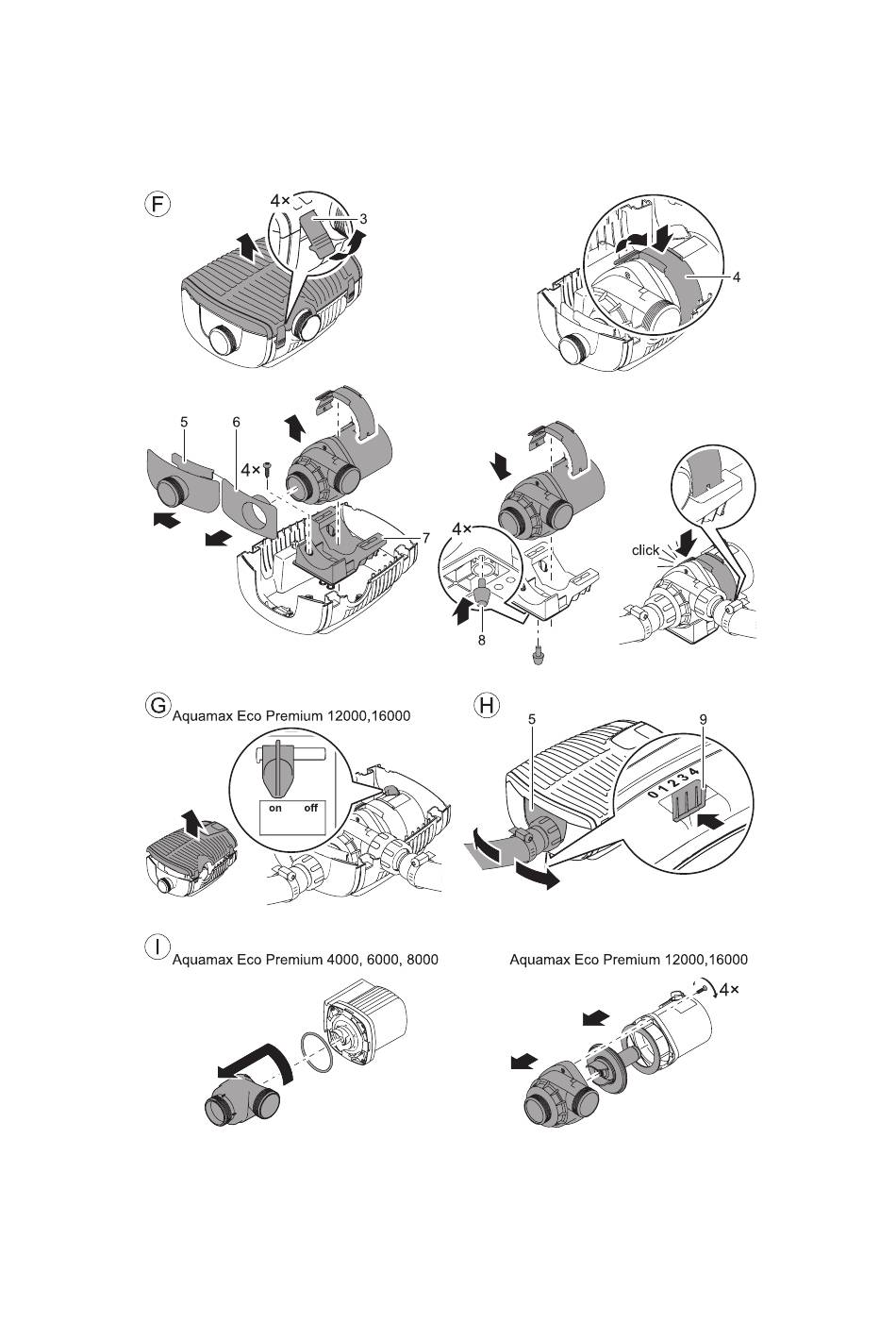 F

4×

3

4

5

6

4×

7

4×

8

click

G Aquamax Eco Premium 12000,16000

on off

H

5

9

0 1 2 3 4

I Aquamax Eco Premium 4000, 6000, 8000

Aquamax Eco Premium 12000,16000

4×