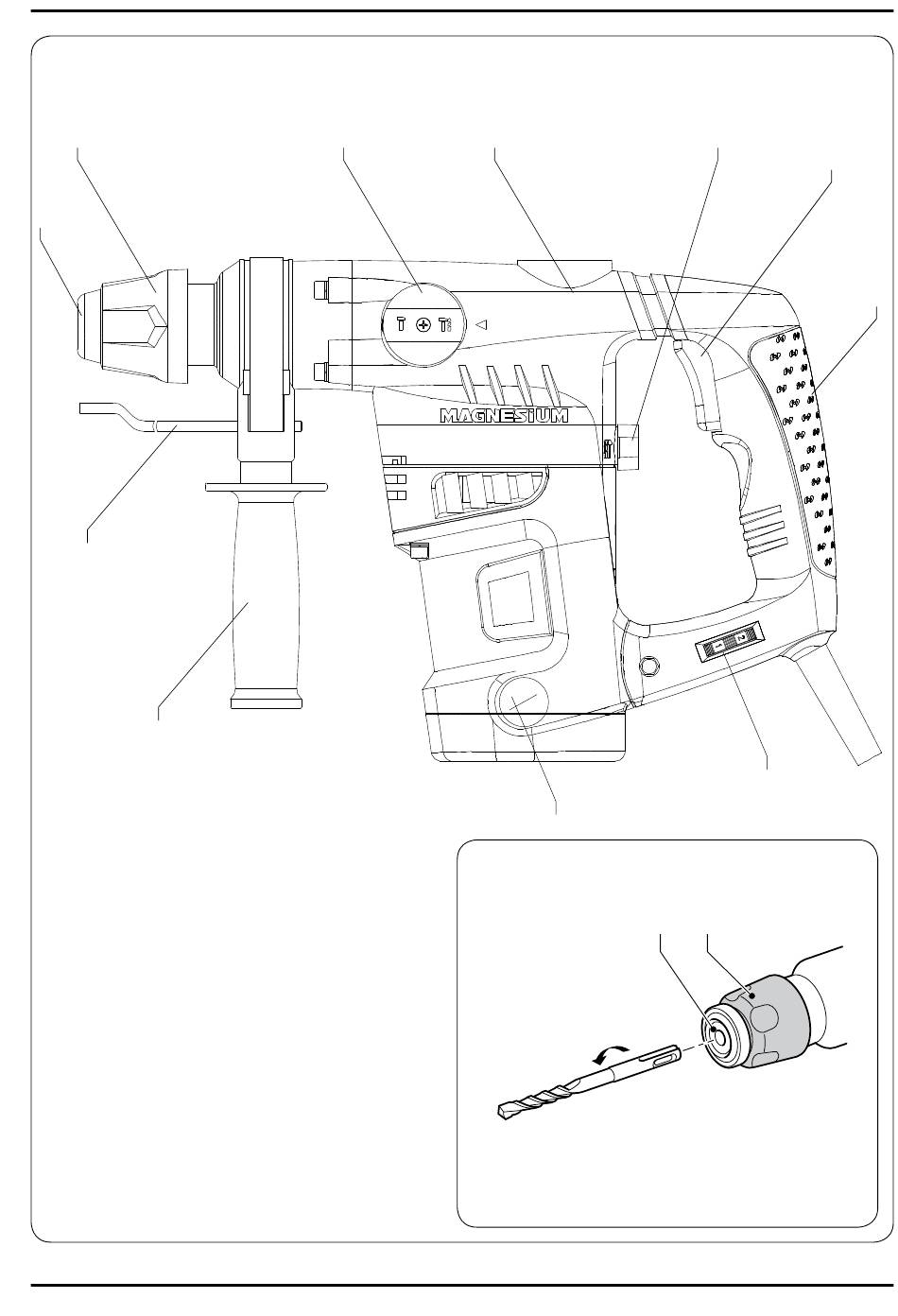 MAGNESIUM