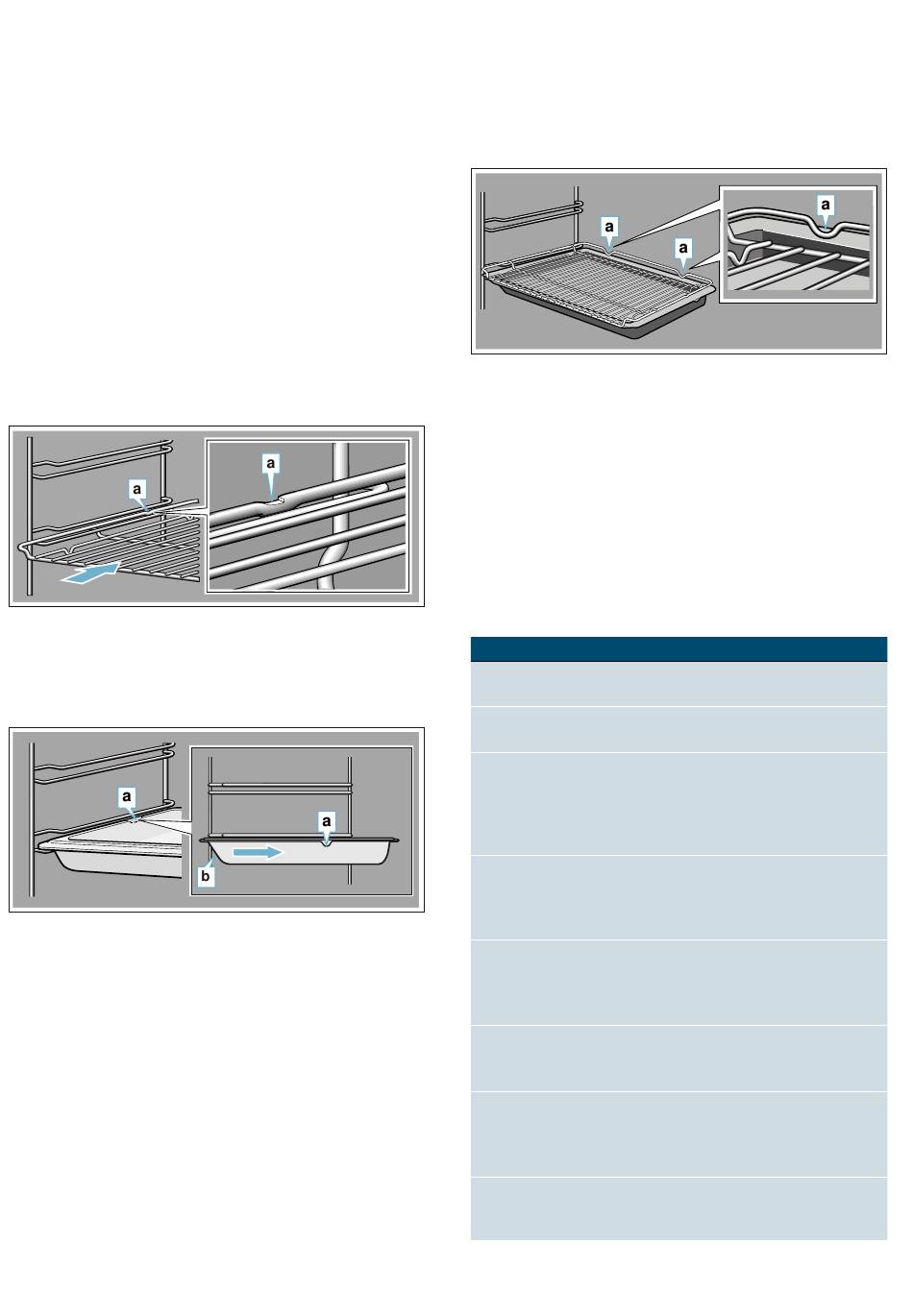 a
a
a

a
a

a
a
b