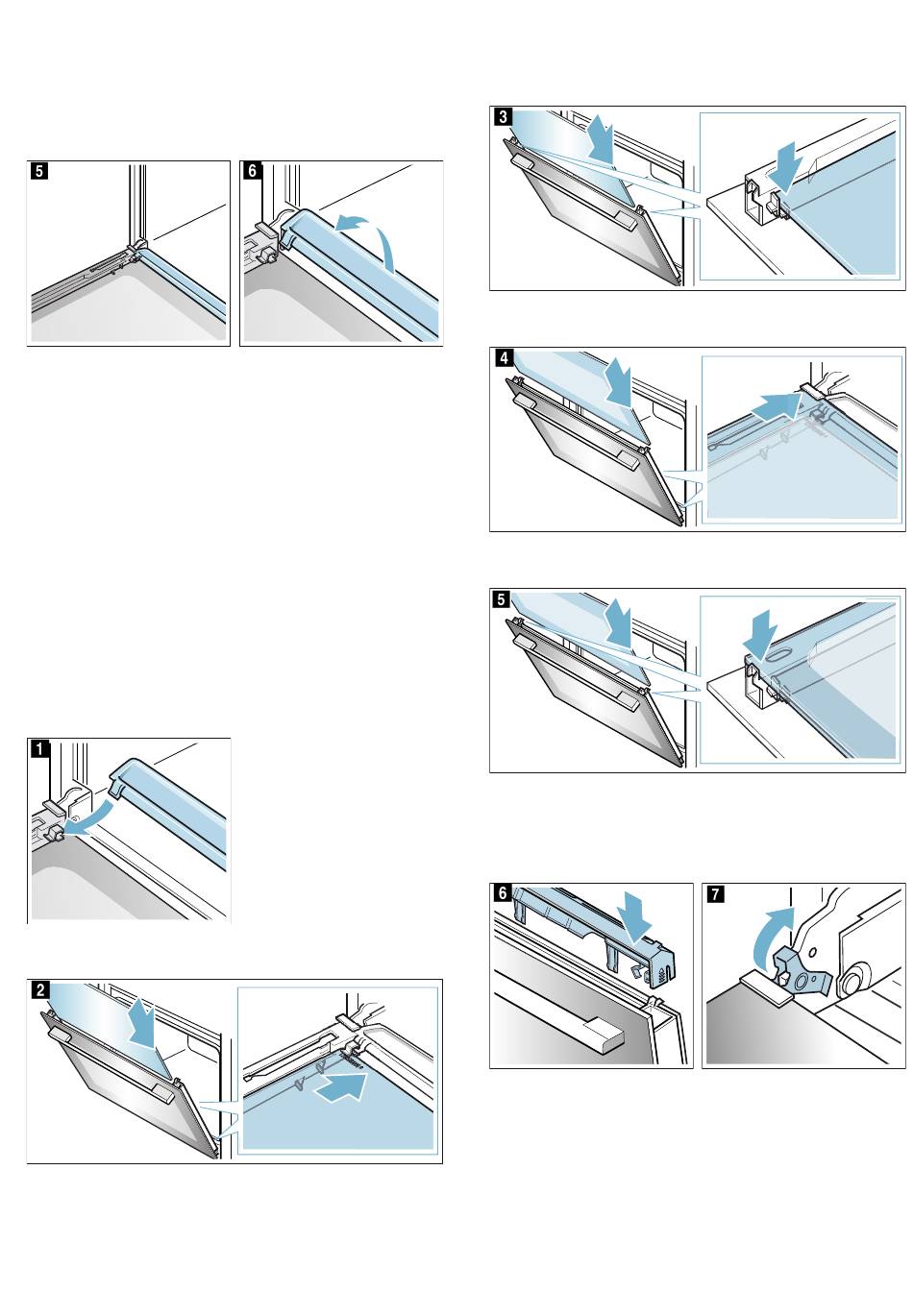 5

6

1

2

3

4

5

6

7