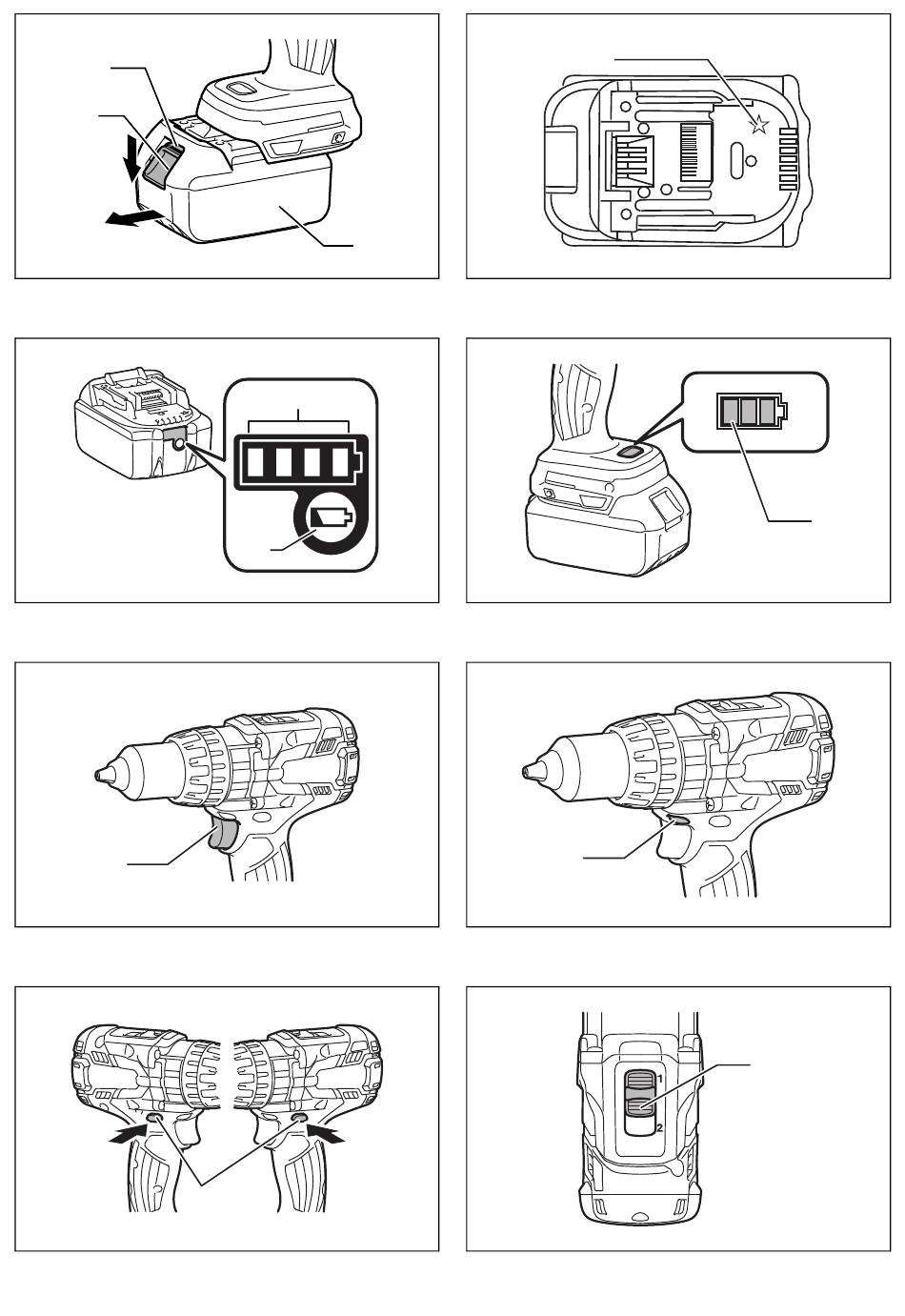 1
2