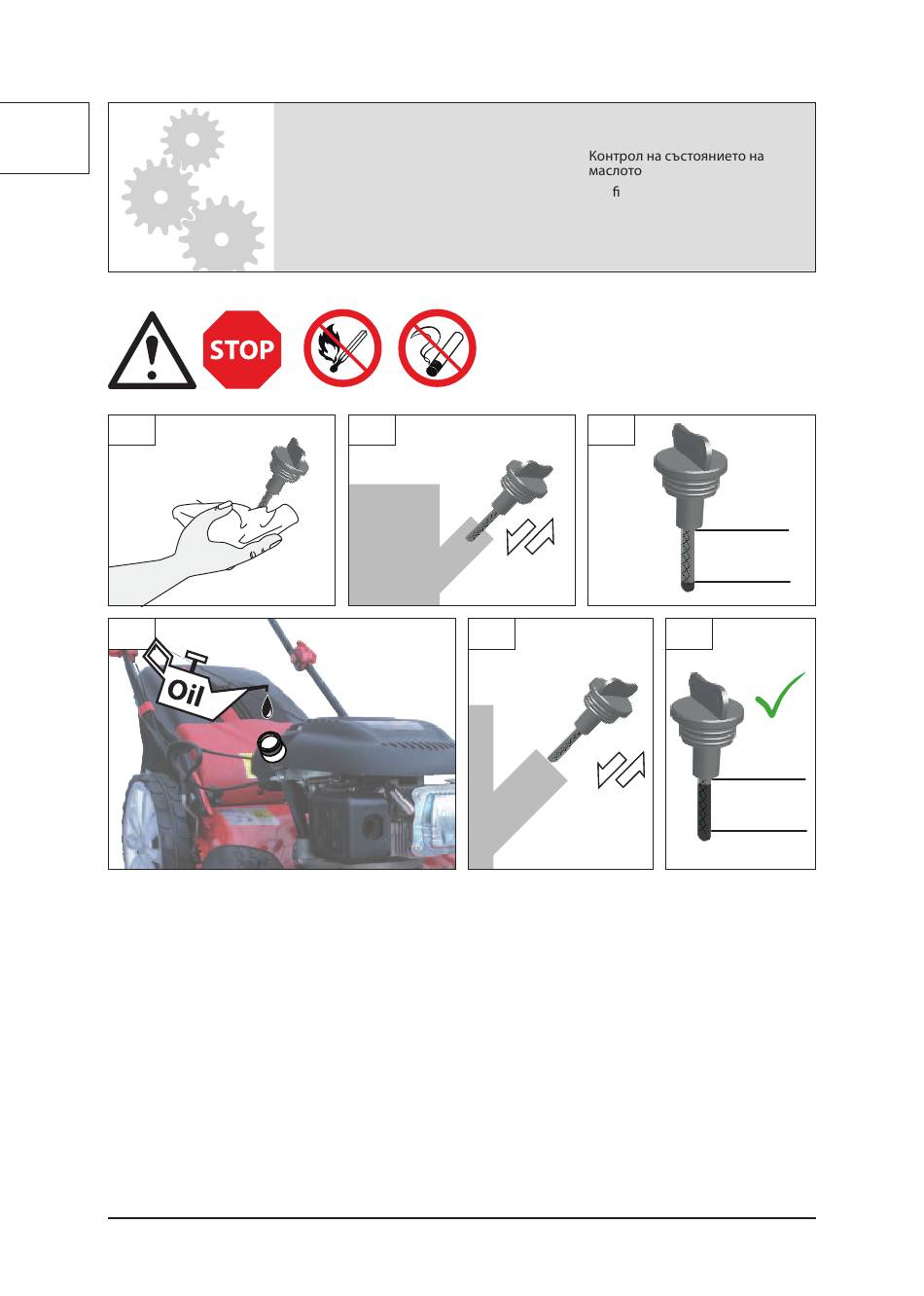 Контрол на състоянието на маслото

ﬁ

STOP

Oil