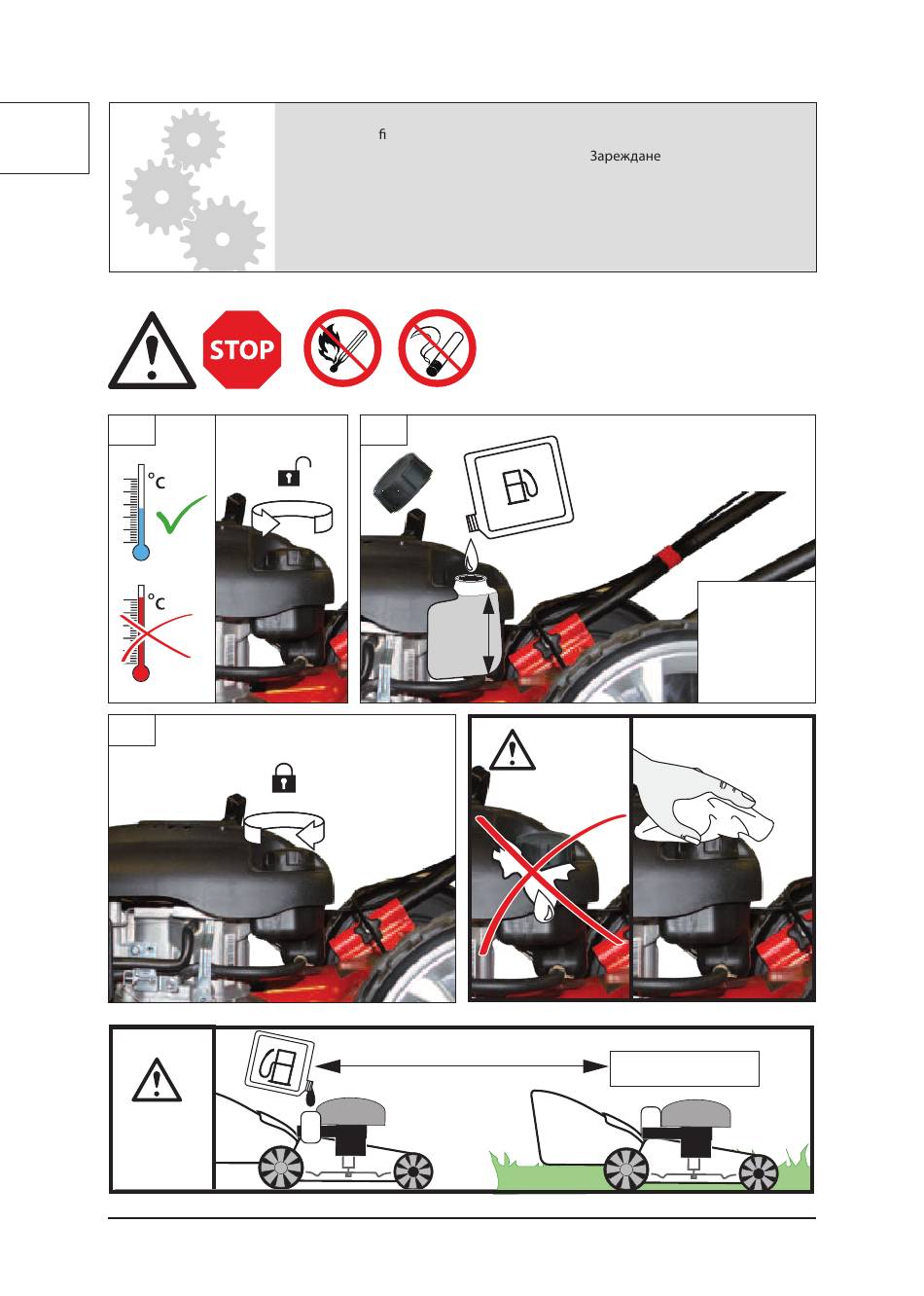 ﬁ

Зареждане

STOP

°C

°C