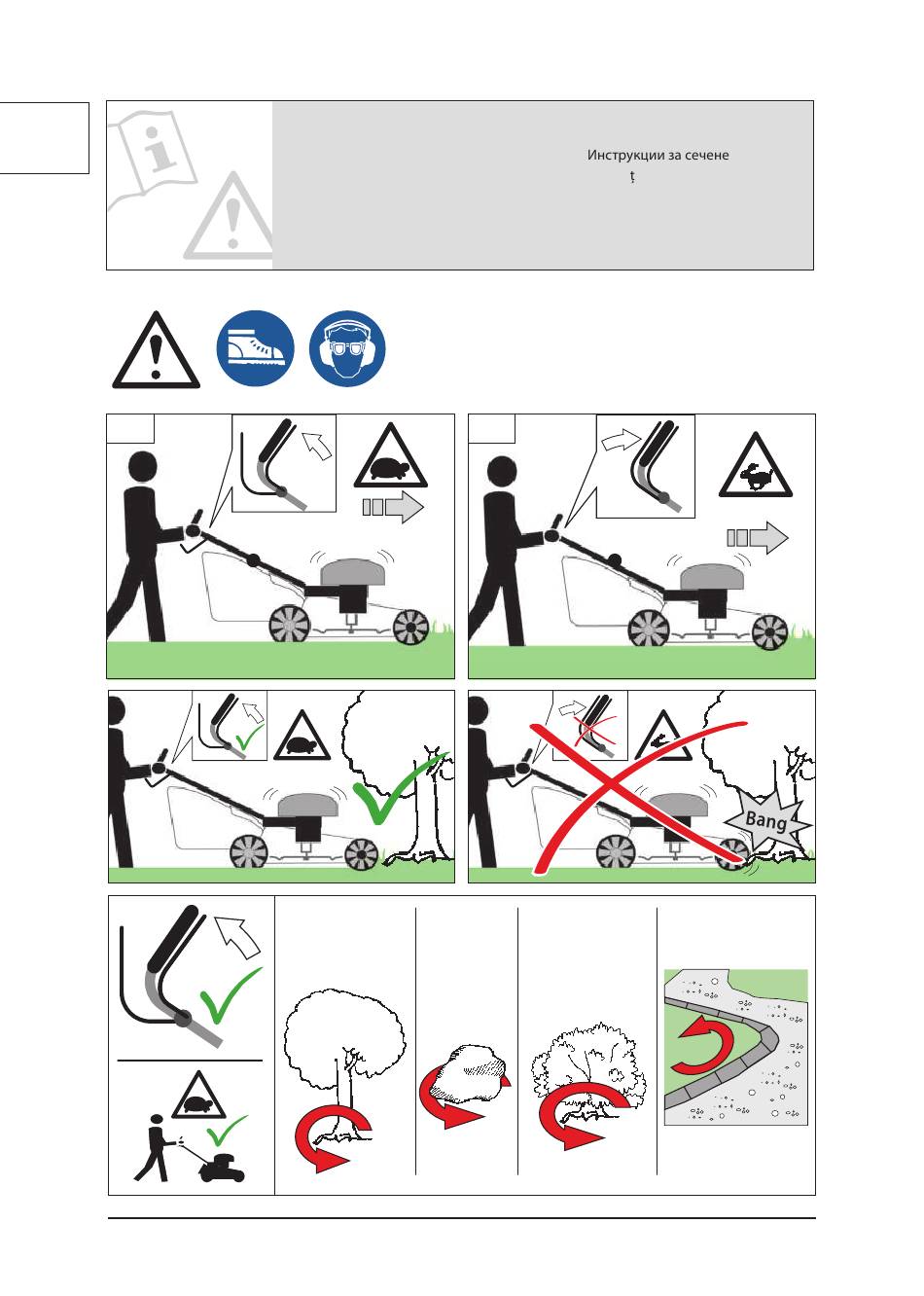 Инструкции за сечене
ț

Bang