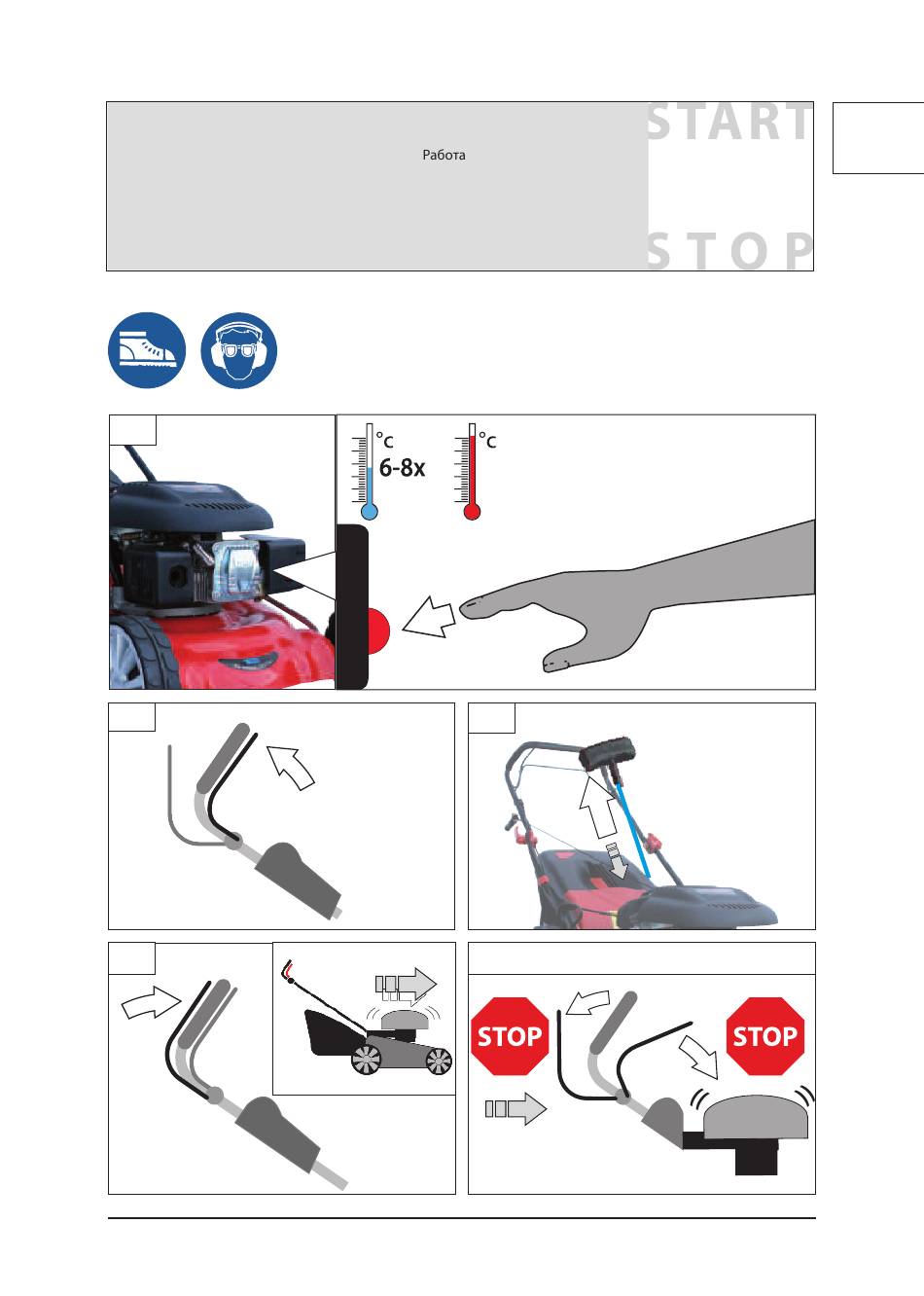 Работа

START

STOP

°C
6-8x

°C

STOP

STOP