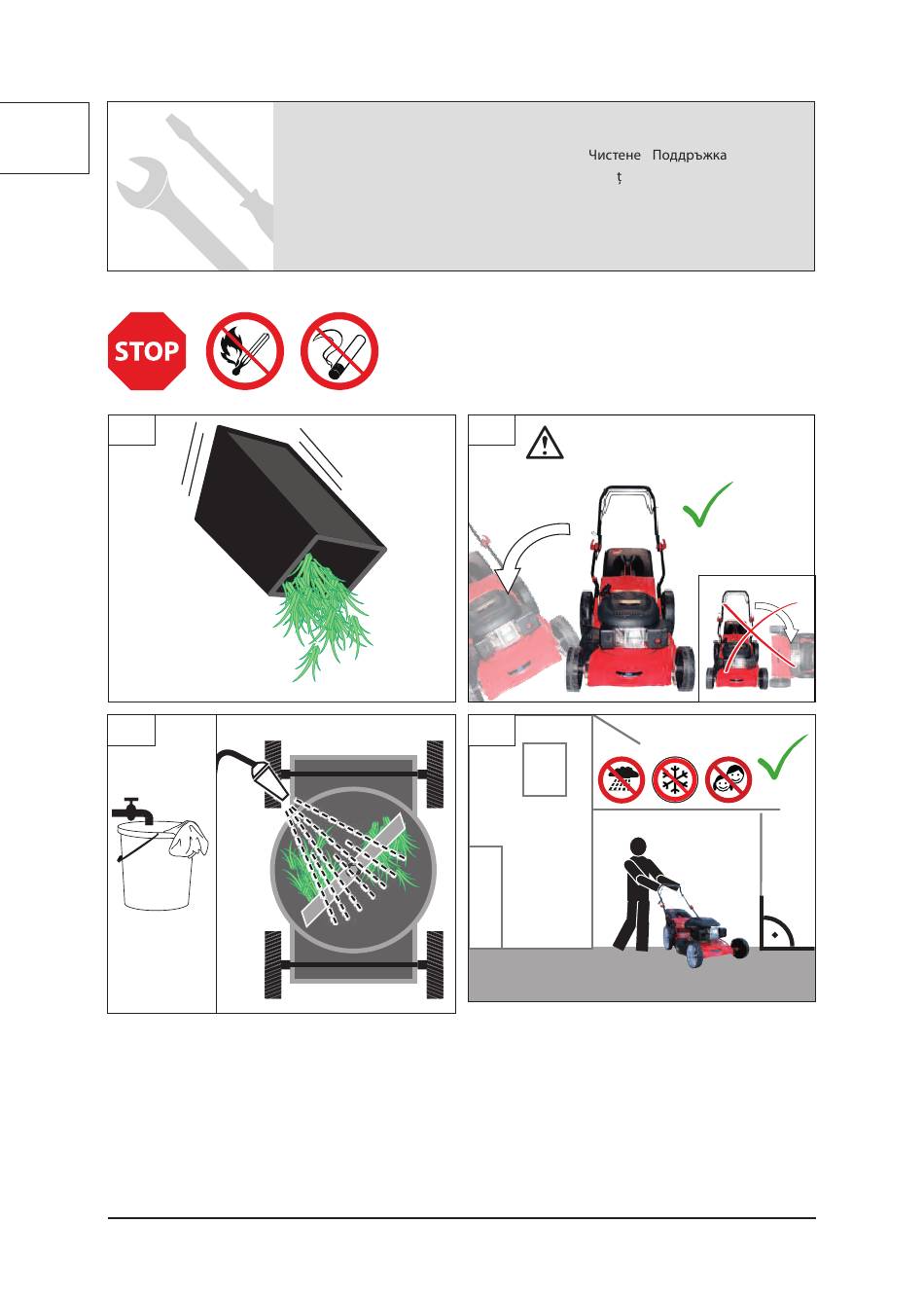 Чистене Поддръжка
ț

STOP