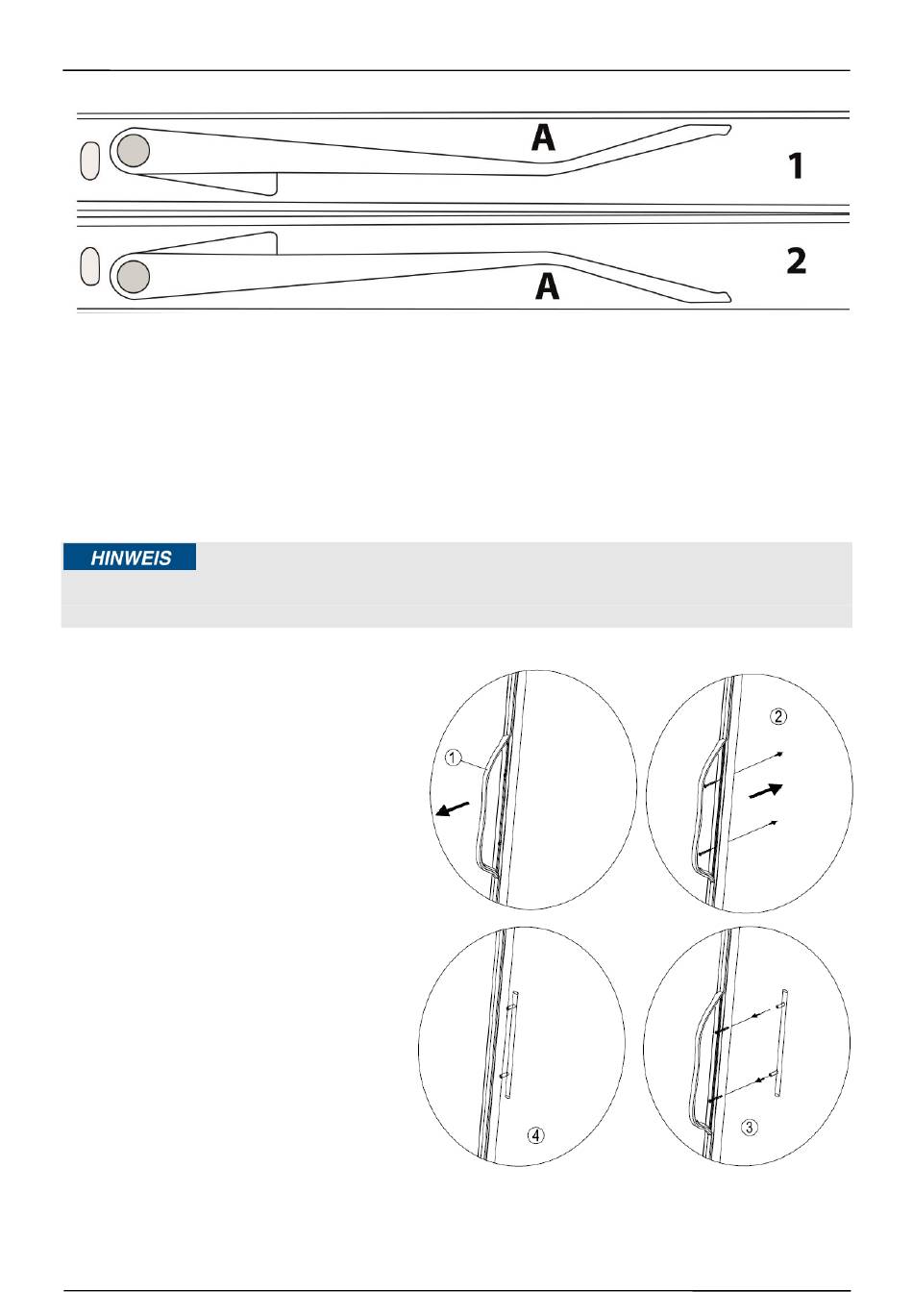 A

1

A

2

HINWEIS

①

②

④

③