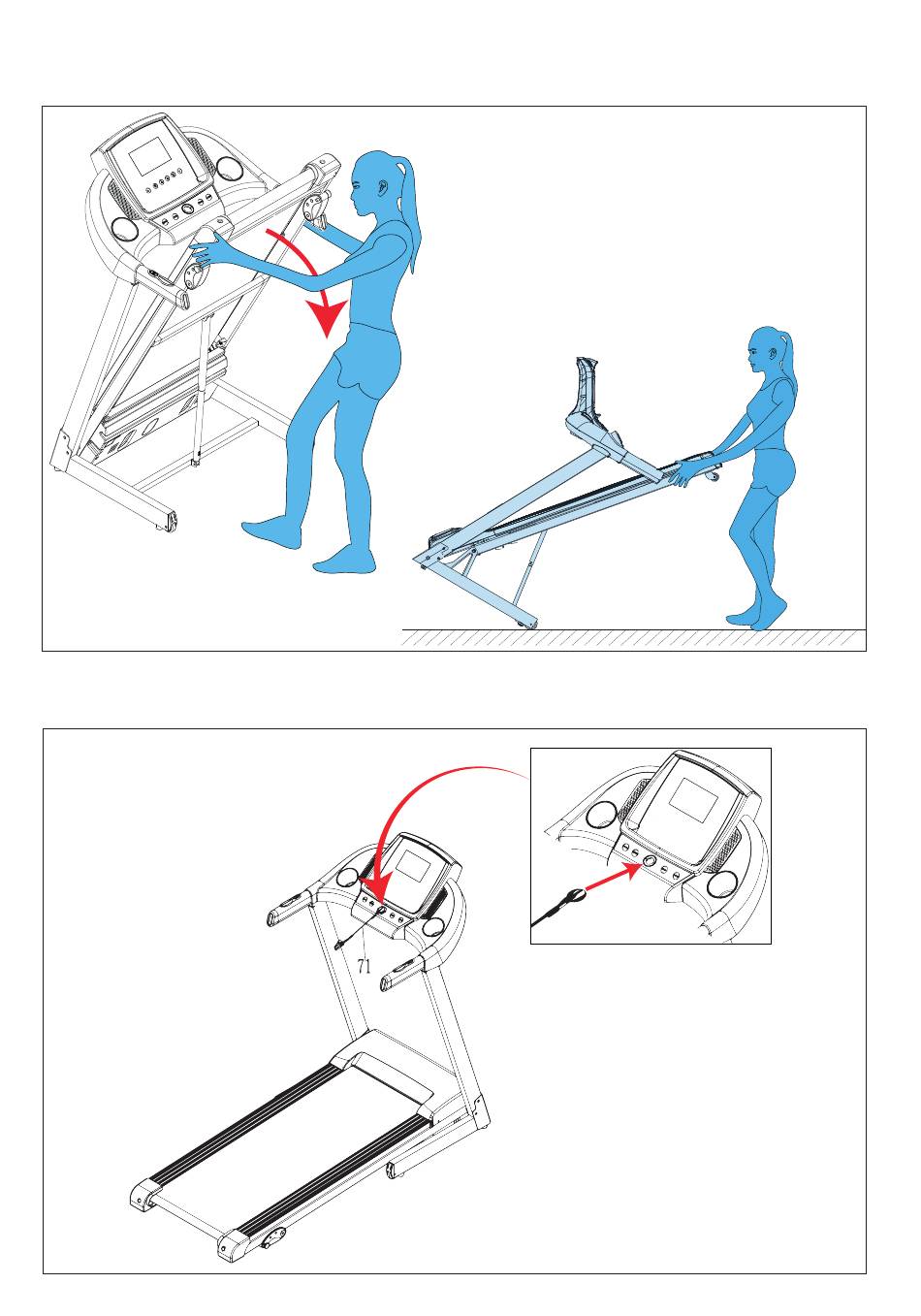 71