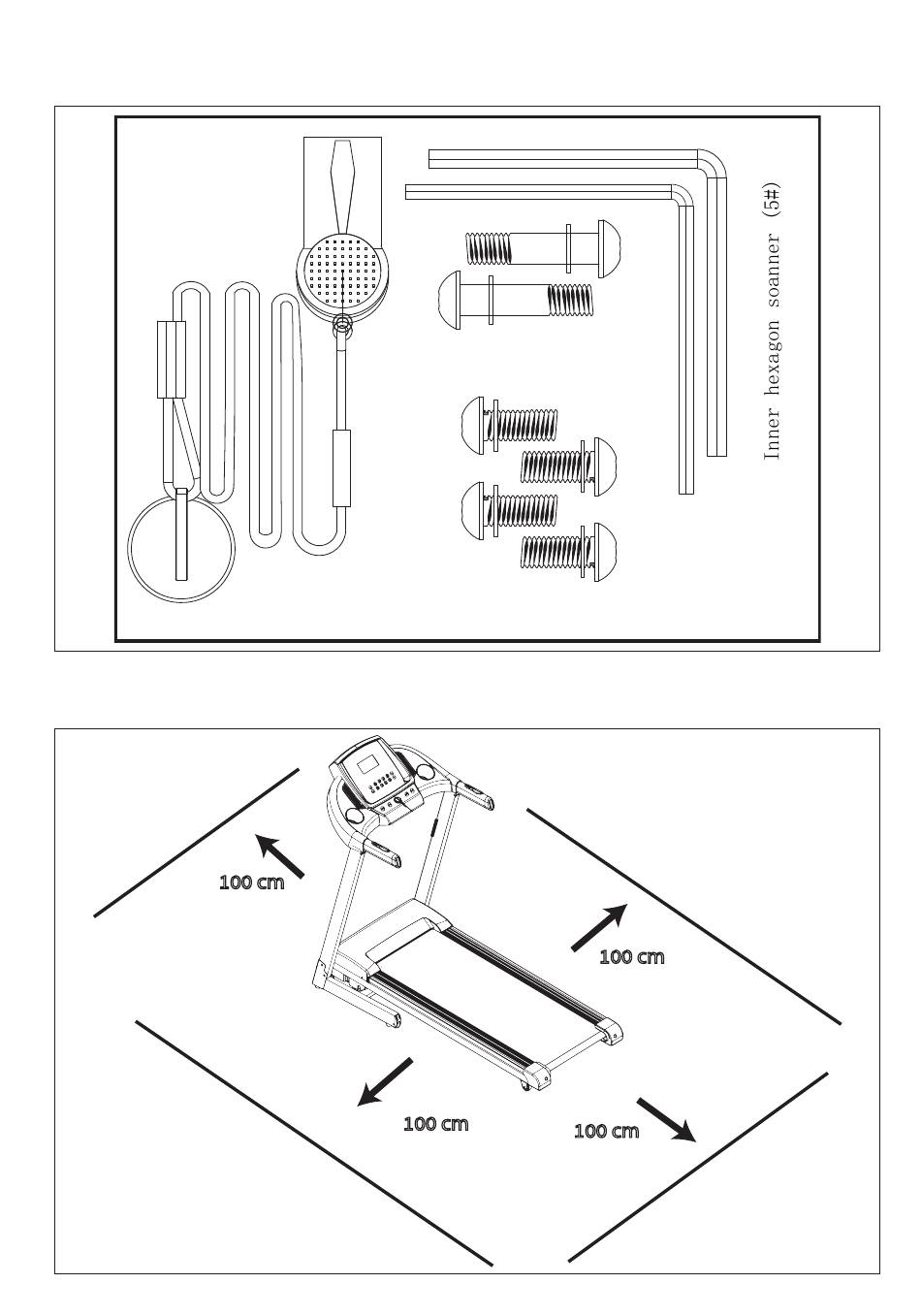 Inner hexagon soanner (5#)

100 cm

100 cm

100 cm

100 cm